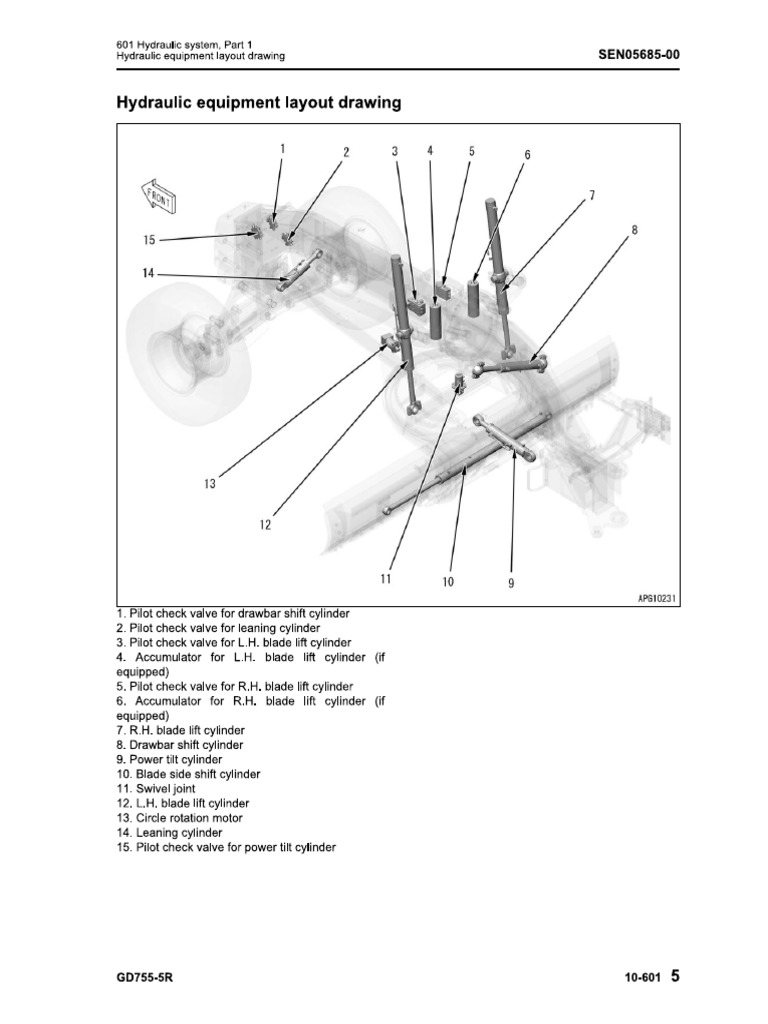 601 Hydraulic system, Part 1
Hydraulic equipment layout drawing

SEN05685-00

Hydraulic equipment layout drawing

FRONT

1
2
3
4
5
6
7
8
15
14
13
12
11
10
9

APG10231

1. Pilot check valve for drawbar shift cylinder
2. Pilot check valve for leaning cylinder
3. Pilot check valve for L.H. blade lift cylinder
4. Accumulator for L.H. blade lift cylinder (if equipped)
5. Pilot check valve for R.H. blade lift cylinder
6. Accumulator for R.H. blade lift cylinder (if equipped)
7. R.H. blade lift cylinder
8. Drawbar shift cylinder
9. Power tilt cylinder
10. Blade side shift cylinder
11. Swivel joint
12. L.H. blade lift cylinder
13. Circle rotation motor
14. Leaning cylinder
15. Pilot check valve for power tilt cylinder

GD755-5R

10-601 5