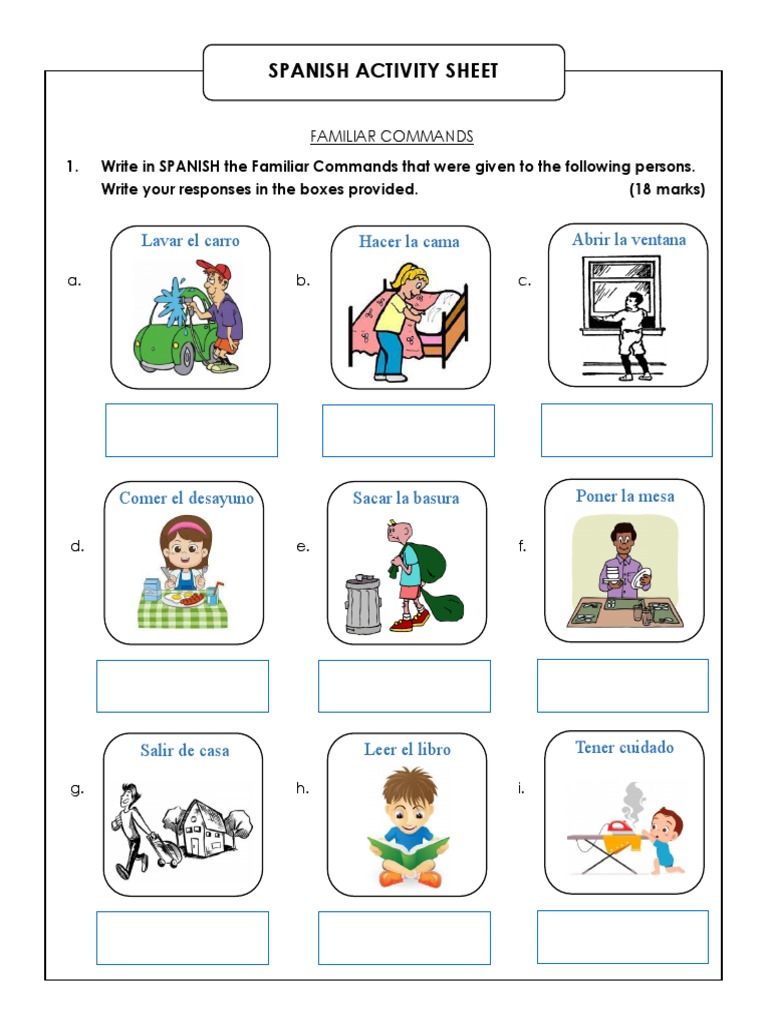 SPANISH ACTIVITY SHEET

FAMILIAR COMMANDS

1. Write in SPANISH the Familiar Commands that were given to the following persons. Write your responses in the boxes provided. (18 marks)

a. Lavar el carro

b. Hacer la cama

c. Abrir la ventana

d. Comer el desayuno

e. Sacar la basura

f. Poner la mesa

g. Salir de casa

h. Leer el libro

i. Tener cuidado