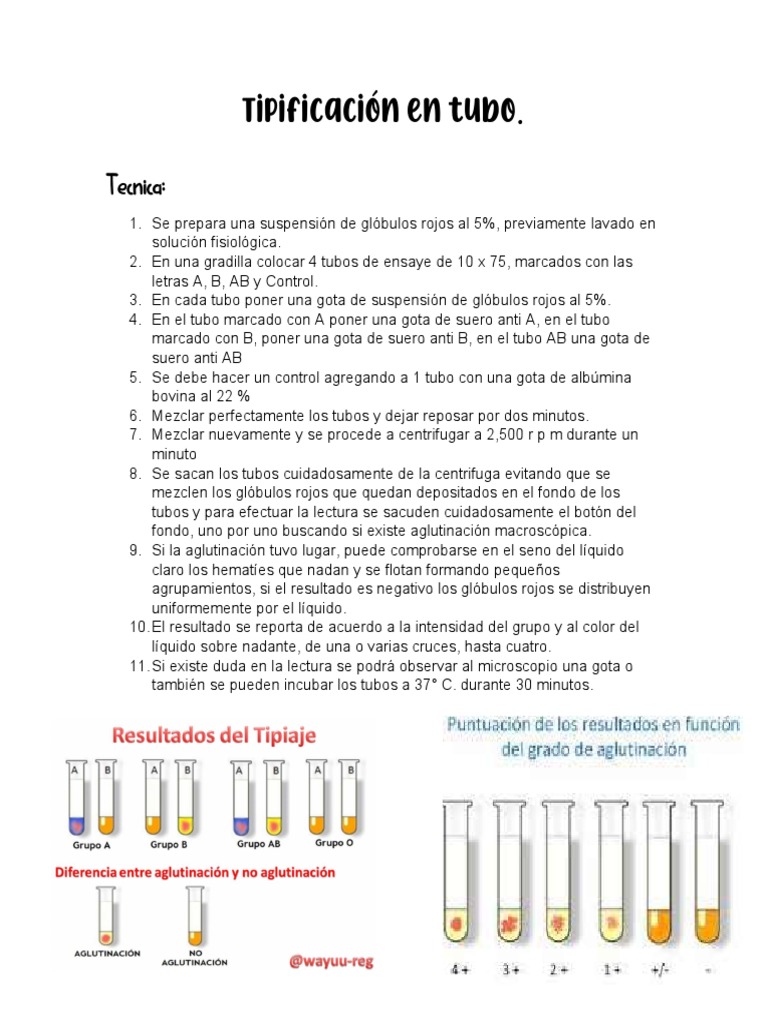 Tipificación en tubo.

Tecnica:

1. Se prepara una suspensión de glóbulos rojos al 5%, previamente lavado en solución fisiológica.
2. En una gradilla colocar 4 tubos de ensaye de 10 x 75, marcados con las letras A, B, AB y Control.
3. En cada tubo poner una gota de suspensión de glóbulos rojos al 5%.
4. En el tubo marcado con A poner una gota de suero anti A, en el tubo marcado con B, poner una gota de suero anti B, en el tubo AB una gota de suero anti AB
5. Se debe hacer un control agregando a 1 tubo con una gota de albúmina bovina al 22 %
6. Mezclar perfectamente los tubos y dejar reposar por dos minutos.
7. Mezclar nuevamente y se procede a centrifugar a 2,500 r p m durante un minuto
8. Se sacan los tubos cuidadosamente de la centrifuga evitando que se mezclen los glóbulos rojos que quedan depositados en el fondo de los tubos y para efectuar la lectura se sacuden cuidadosamente el botón del fondo, uno por uno buscando si existe aglutinación macroscópica.
9. Si la aglutinación tuvo lugar, puede comprobarse en el seno del líquido claro los hematíes que nadan y se flotan formando pequeños agrupamientos, si el resultado es negativo los glóbulos rojos se distribuyen uniformemente por el líquido.
10. El resultado se reporta de acuerdo a la intensidad del grupo y al color del líquido sobre nadante, de una o varias cruces, hasta cuatro.
11. Si existe duda en la lectura se podrá observar al microscopio una gota o también se pueden incubar los tubos a 37° C. durante 30 minutos.

Resultados del Tipiaje

A B A B A B A B
Grupo A Grupo B Grupo AB Grupo O

Diferencia entre aglutinación y no aglutinación

AGLUTINACIÓN NO AGLUTINACIÓN

@wayuu-reg

Puntuación de los resultados en función del grado de aglutinación

4 + 3 + 2 + 1 + +/- -