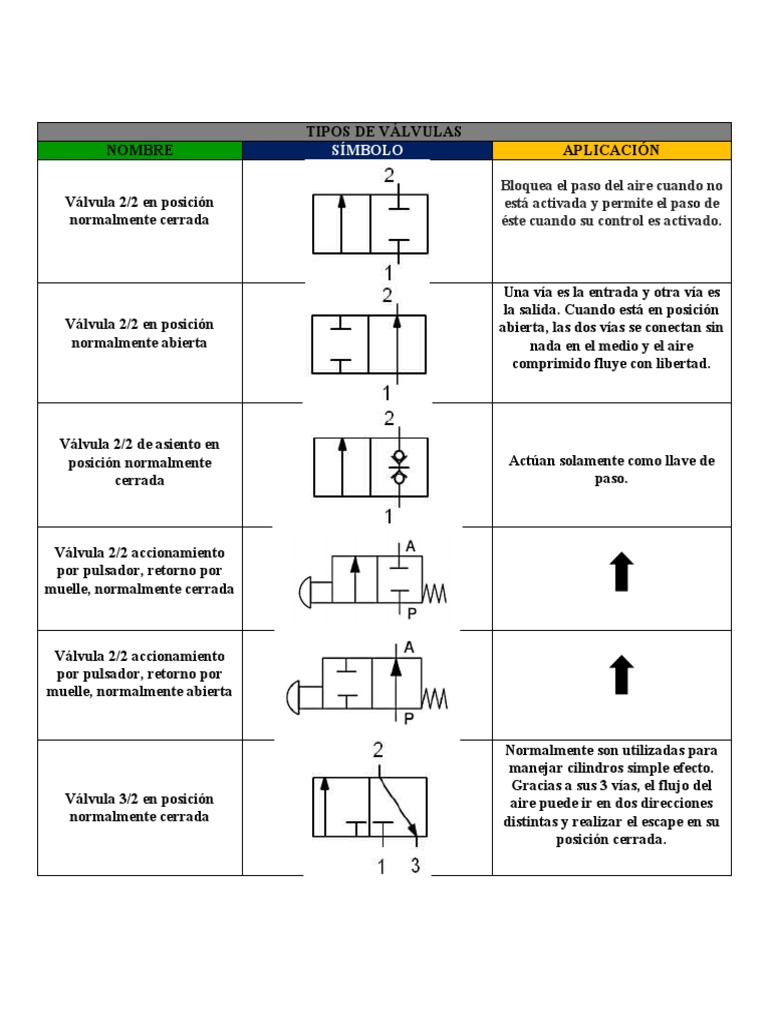 TIPOS DE VÁLVULAS

| NOMBRE | SÍMBOLO | APLICACIÓN |
|---|---|---|
| Válvula 2/2 en posición normalmente cerrada | 2 1 | Bloquea el paso del aire cuando no está activada y permite el paso de éste cuando su control es activado. |
| Válvula 2/2 en posición normalmente abierta | 2 1 | Una vía es la entrada y otra vía es la salida. Cuando está en posición abierta, las dos vías se conectan sin nada en el medio y el aire comprimido fluye con libertad. |
| Válvula 2/2 de asiento en posición normalmente cerrada | 2 1 | Actúan solamente como llave de paso. |
| Válvula 2/2 accionamiento por pulsador, retorno por muelle, normalmente cerrada | A P | |
| Válvula 2/2 accionamiento por pulsador, retorno por muelle, normalmente abierta | A P | |
| Válvula 3/2 en posición normalmente cerrada | 2 1 3 | Normalmente son utilizadas para manejar cilindros simple efecto. Gracias a sus 3 vías, el flujo del aire puede ir en dos direcciones distintas y realizar el escape en su posición cerrada. |