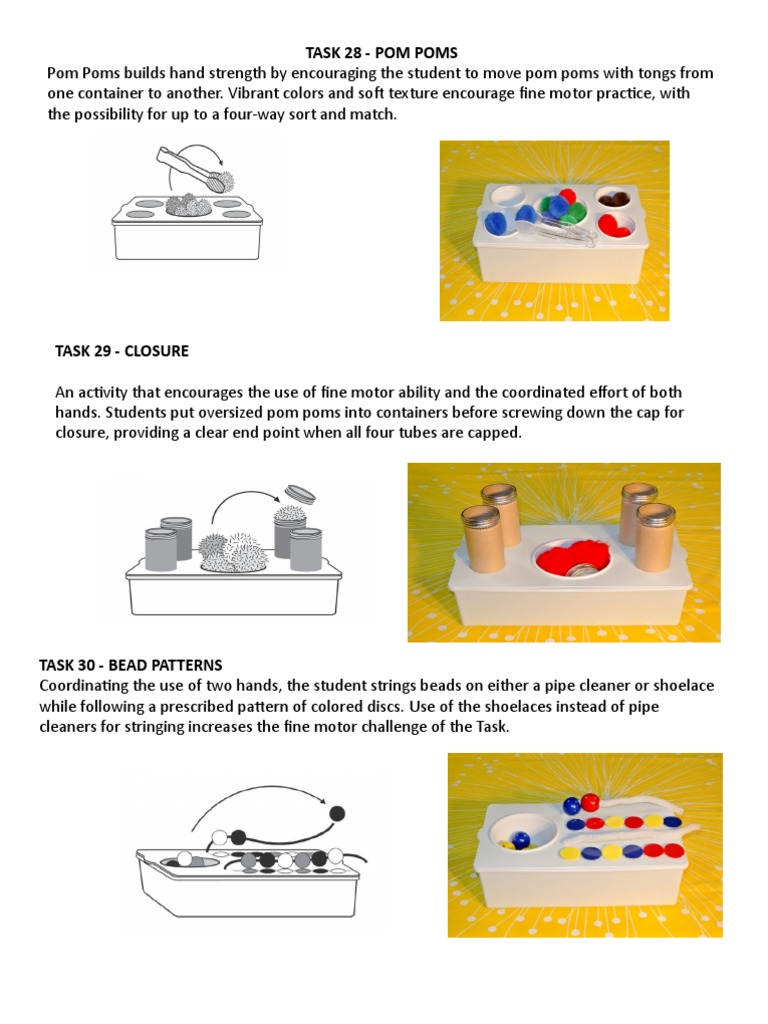 TASK 28 - POM POMS

Pom Poms builds hand strength by encouraging the student to move pom poms with tongs from one container to another. Vibrant colors and soft texture encourage fine motor practice, with the possibility for up to a four-way sort and match.

TASK 29 - CLOSURE

An activity that encourages the use of fine motor ability and the coordinated effort of both hands. Students put oversized pom poms into containers before screwing down the cap for closure, providing a clear end point when all four tubes are capped.

TASK 30 - BEAD PATTERNS

Coordinating the use of two hands, the student strings beads on either a pipe cleaner or shoelace while following a prescribed pattern of colored discs. Use of the shoelaces instead of pipe cleaners for stringing increases the fine motor challenge of the Task.