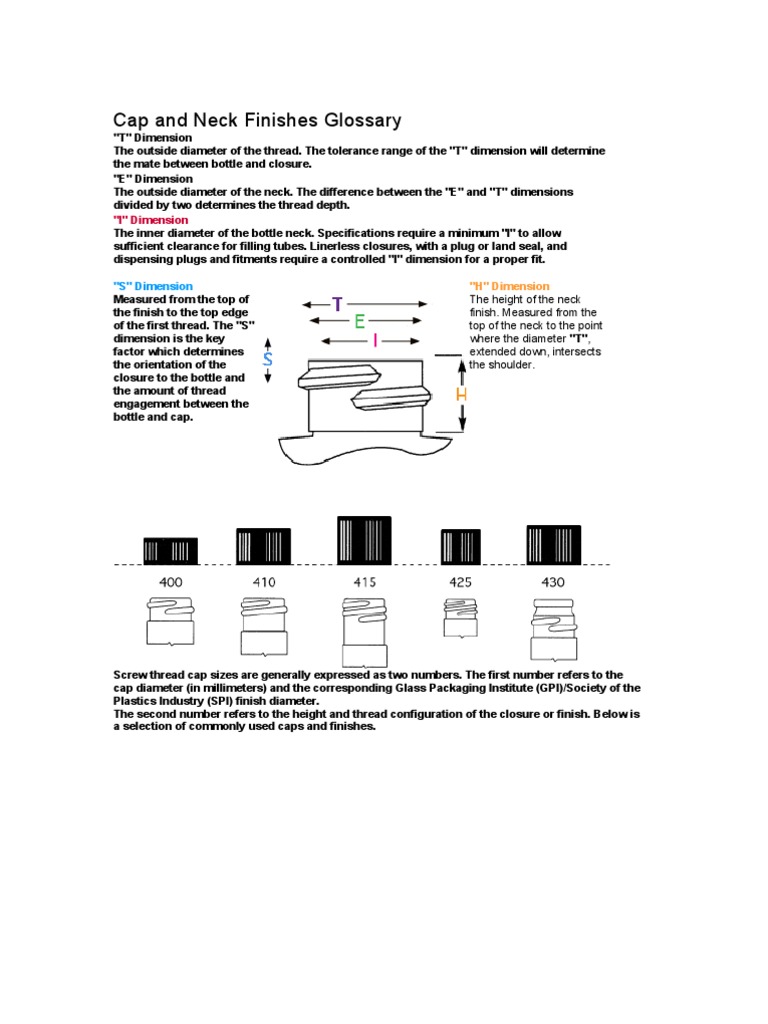 Cap and Neck Finishes Glossary

"T" Dimension
The outside diameter of the thread. The tolerance range of the "T" dimension will determine the mate between bottle and closure.

"E" Dimension
The outside diameter of the neck. The difference between the "E" and "T" dimensions divided by two determines the thread depth.

"I" Dimension
The inner diameter of the bottle neck. Specifications require a minimum "I" to allow sufficient clearance for filling tubes. Linerless closures, with a plug or land seal, and dispensing plugs and fitments require a controlled "I" dimension for a proper fit.

"S" Dimension
Measured from the top of the finish to the top edge of the first thread. The "S" dimension is the key factor which determines the orientation of the closure to the bottle and the amount of thread engagement between the bottle and cap.

T
E
I
S
H

"H" Dimension
The height of the neck finish. Measured from the top of the neck to the point where the diameter "T", extended down, intersects the shoulder.

400 410 415 425 430

Screw thread cap sizes are generally expressed as two numbers. The first number refers to the cap diameter (in millimeters) and the corresponding Glass Packaging Institute (GPI)/Society of the Plastics Industry (SPI) finish diameter.
The second number refers to the height and thread configuration of the closure or finish. Below is a selection of commonly used caps and finishes.