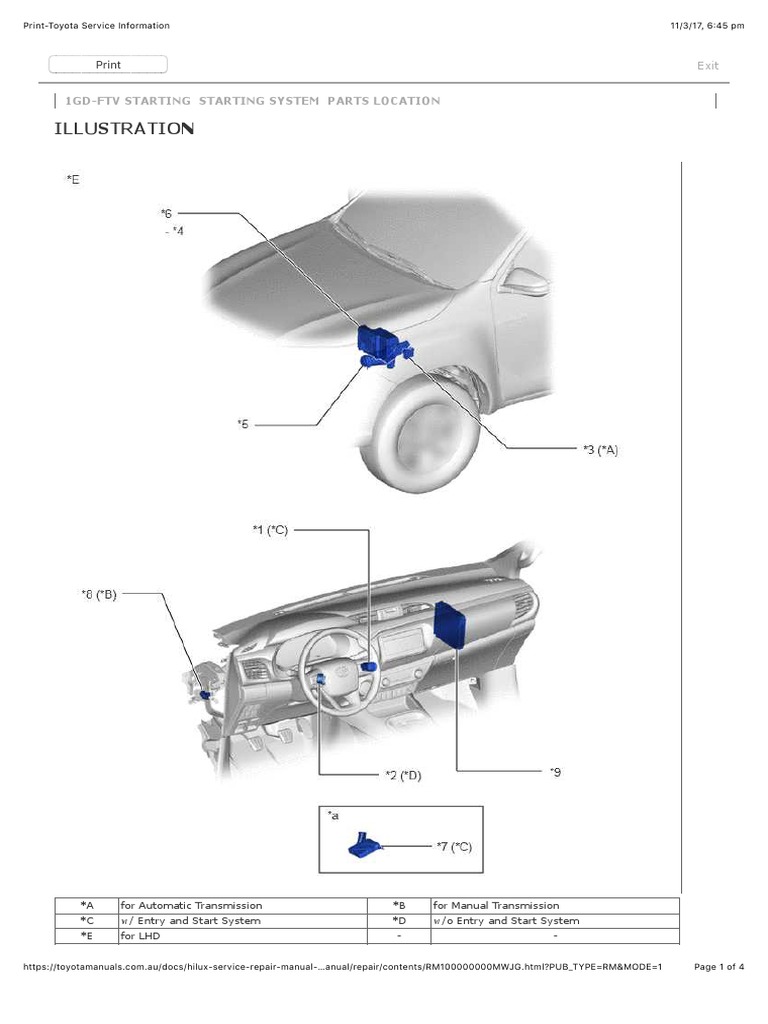 Print-Toyota Service Information

11/3/17, 6:45 pm

Print

Exit

1GD-FTV STARTING STARTING SYSTEM PARTS LOCATION

ILLUSTRATION

*E

*6

- *4

*5

*3 (*A)

*1 (*C)

*8 (*B)

*2 (*D)

*9

*a

*7 (*C)

| *A | for Automatic Transmission | *B | for Manual Transmission |
|---|---|---|---|
| *C | w/ Entry and Start System | *D | w/o Entry and Start System |
| *E | for LHD | - | - |

https://toyotamanuals.com.au/docs/hilux-service-repair-manual-...anual/repair/contents/RM100000000MWJG.html?PUB_TYPE=RM&MODE=1

Page 1 of 4