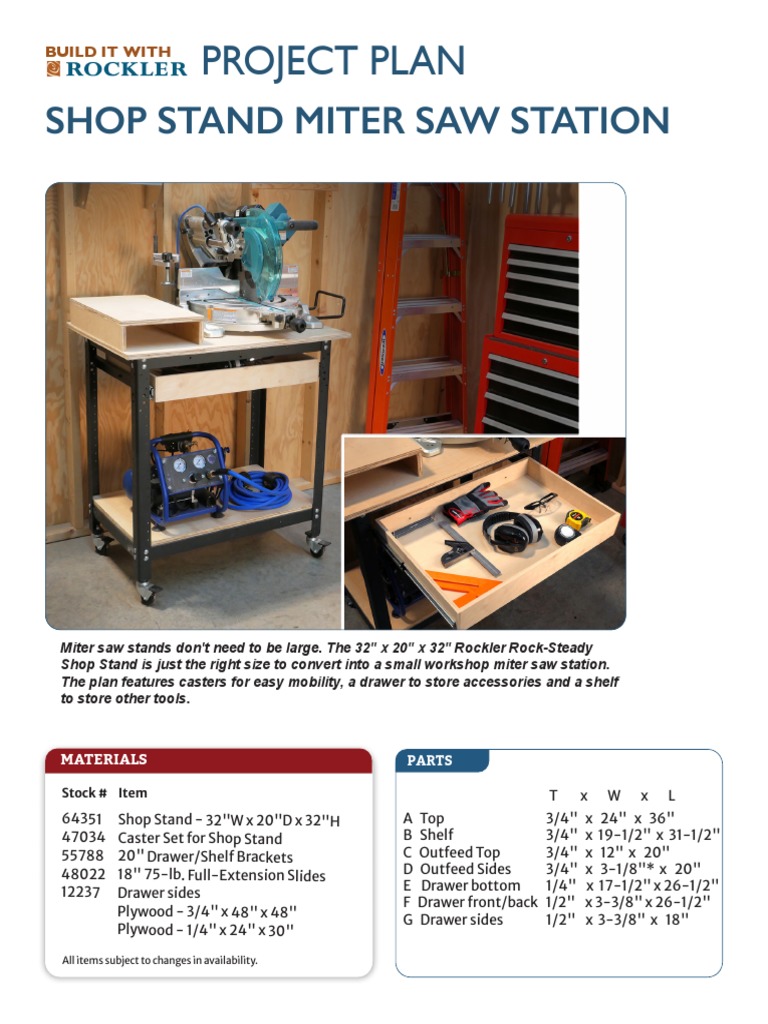 BUILD IT WITH ROCKLER PROJECT PLAN

SHOP STAND MITER SAW STATION

Miter saw stands don't need to be large. The 32" x 20" x 32" Rockler Rock-Steady Shop Stand is just the right size to convert into a small workshop miter saw station. The plan features casters for easy mobility, a drawer to store accessories and a shelf to store other tools.

MATERIALS

| Stock # | Item |
|---|---|
| 64351 | Shop Stand - 32"W x 20"D x 32"H |
| 47034 | Caster Set for Shop Stand |
| 55788 | 20" Drawer/Shelf Brackets |
| 48022 | 18" 75-lb. Full-Extension Slides |
| 12237 | Drawer sides |
| | Plywood - 3/4" x 48" x 48" |
| | Plywood - 1/4" x 24" x 30" |

All items subject to changes in availability.

PARTS

| | T x W x L |
|---|---|
| A Top | 3/4" x 24" x 36" |
| B Shelf | 3/4" x 19-1/2" x 31-1/2" |
| C Outfeed Top | 3/4" x 12" x 20" |
| D Outfeed Sides | 3/4" x 3-1/8"* x 20" |
| E Drawer bottom | 1/4" x 17-1/2" x 26-1/2" |
| F Drawer front/back | 1/2" x 3-3/8" x 26-1/2" |
| G Drawer sides | 1/2" x 3-3/8" x 18" |