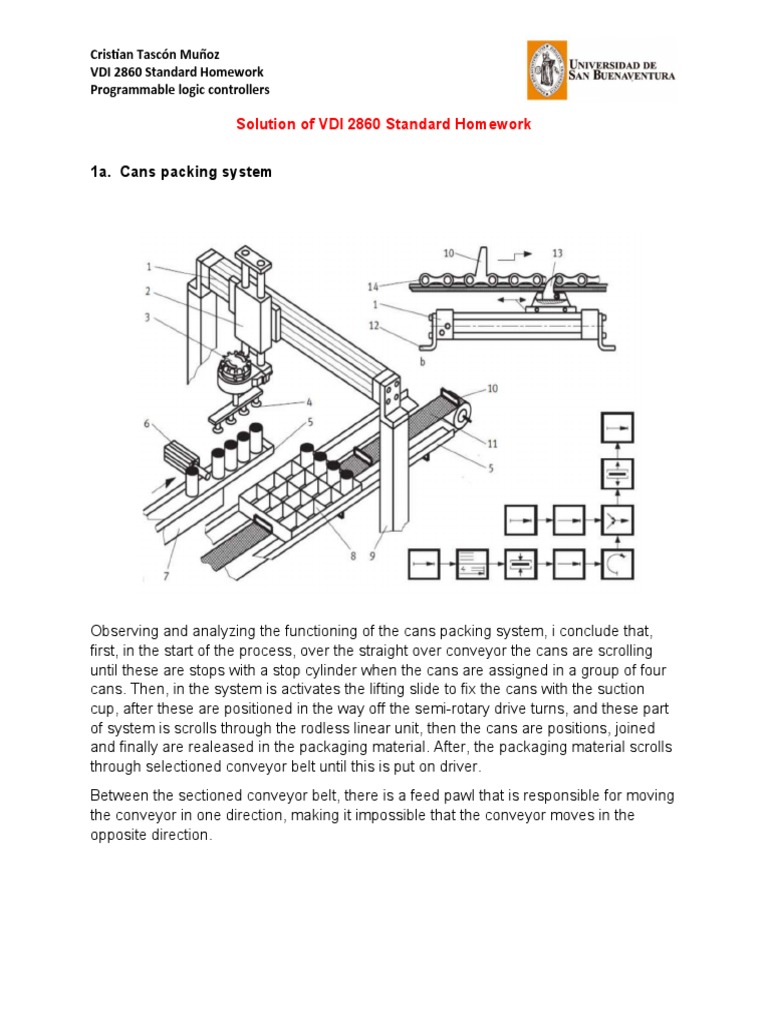 Cristian Tascón Muñoz
VDI 2860 Standard Homework
Programmable logic controllers

UNIVERSIDAD DE SAN BUENAVENTURA

Solution of VDI 2860 Standard Homework

1a. Cans packing system

1
2
3
4
5
6
7
8
9
10
11
5
10
13
14
1
12
b

Observing and analyzing the functioning of the cans packing system, i conclude that, first, in the start of the process, over the straight over conveyor the cans are scrolling until these are stops with a stop cylinder when the cans are assigned in a group of four cans. Then, in the system is activates the lifting slide to fix the cans with the suction cup, after these are positioned in the way off the semi-rotary drive turns, and these part of system is scrolls through the rodless linear unit, then the cans are positions, joined and finally are realeased in the packaging material. After, the packaging material scrolls through selectioned conveyor belt until this is put on driver.

Between the sectioned conveyor belt, there is a feed pawl that is responsible for moving the conveyor in one direction, making it impossible that the conveyor moves in the opposite direction.