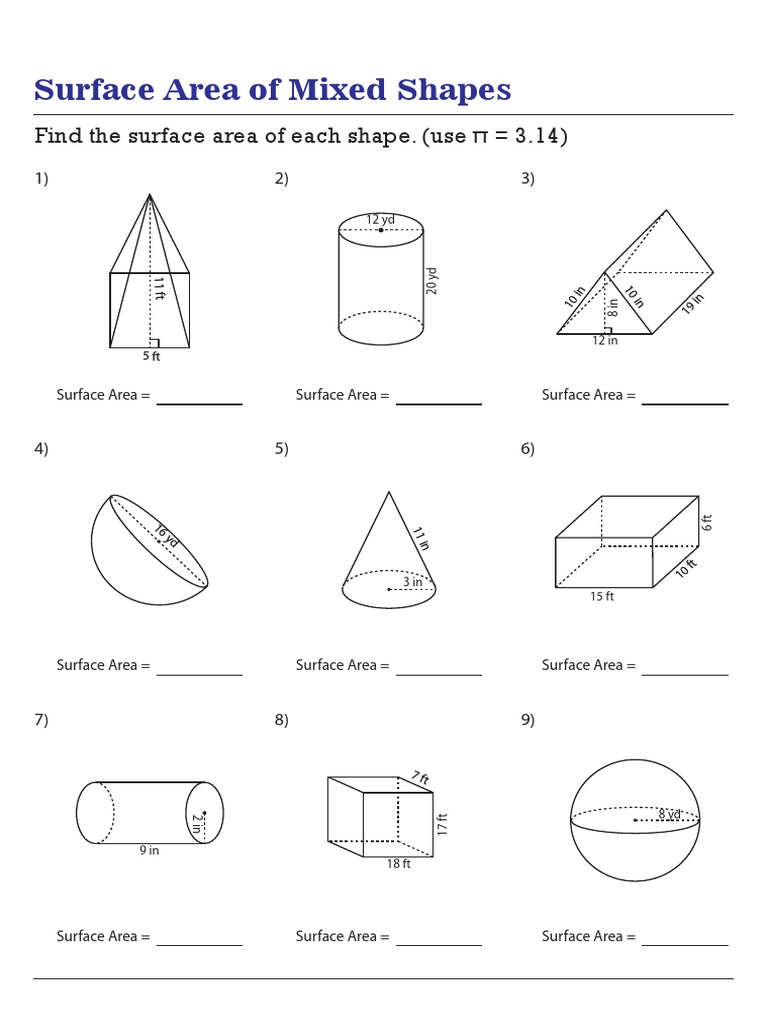 Surface Area of Mixed Shapes

Find the surface area of each shape. (use $\pi = 3.14$)

1)

11 ft

5 ft

Surface Area = ___________

2)

12 yd

20 yd

Surface Area = ___________

3)

10 in

10 in

8 in

19 in

12 in

Surface Area = ___________

4)

16 yd

Surface Area = ___________

5)

11 in

3 in

Surface Area = ___________

6)

6 ft

10 ft

15 ft

Surface Area = ___________

7)

2 in

9 in

Surface Area = ___________

8)

7 ft

17 ft

18 ft

Surface Area = ___________

9)

8 yd

Surface Area = ___________