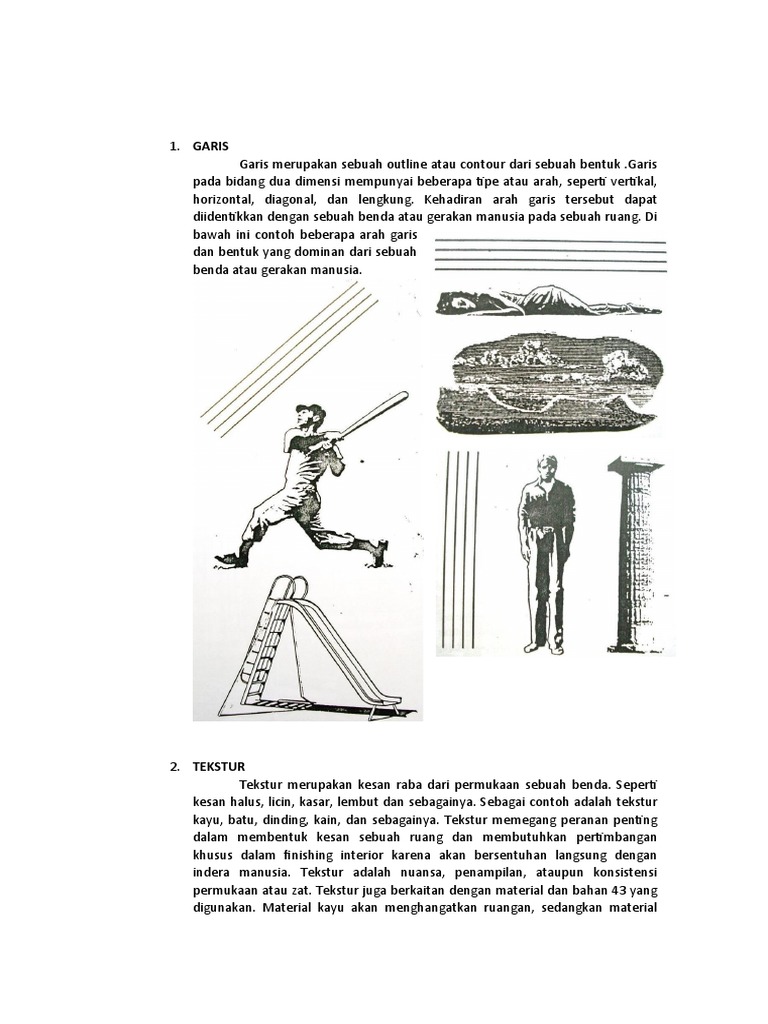 1. GARIS

Garis merupakan sebuah outline atau contour dari sebuah bentuk .Garis pada bidang dua dimensi mempunyai beberapa tipe atau arah, seperti vertikal, horizontal, diagonal, dan lengkung. Kehadiran arah garis tersebut dapat diidentikkan dengan sebuah benda atau gerakan manusia pada sebuah ruang. Di bawah ini contoh beberapa arah garis dan bentuk yang dominan dari sebuah benda atau gerakan manusia.

2. TEKSTUR

Tekstur merupakan kesan raba dari permukaan sebuah benda. Seperti kesan halus, licin, kasar, lembut dan sebagainya. Sebagai contoh adalah tekstur kayu, batu, dinding, kain, dan sebagainya. Tekstur memegang peranan penting dalam membentuk kesan sebuah ruang dan membutuhkan pertimbangan khusus dalam finishing interior karena akan bersentuhan langsung dengan indera manusia. Tekstur adalah nuansa, penampilan, ataupun konsistensi permukaan atau zat. Tekstur juga berkaitan dengan material dan bahan 43 yang digunakan. Material kayu akan menghangatkan ruangan, sedangkan material