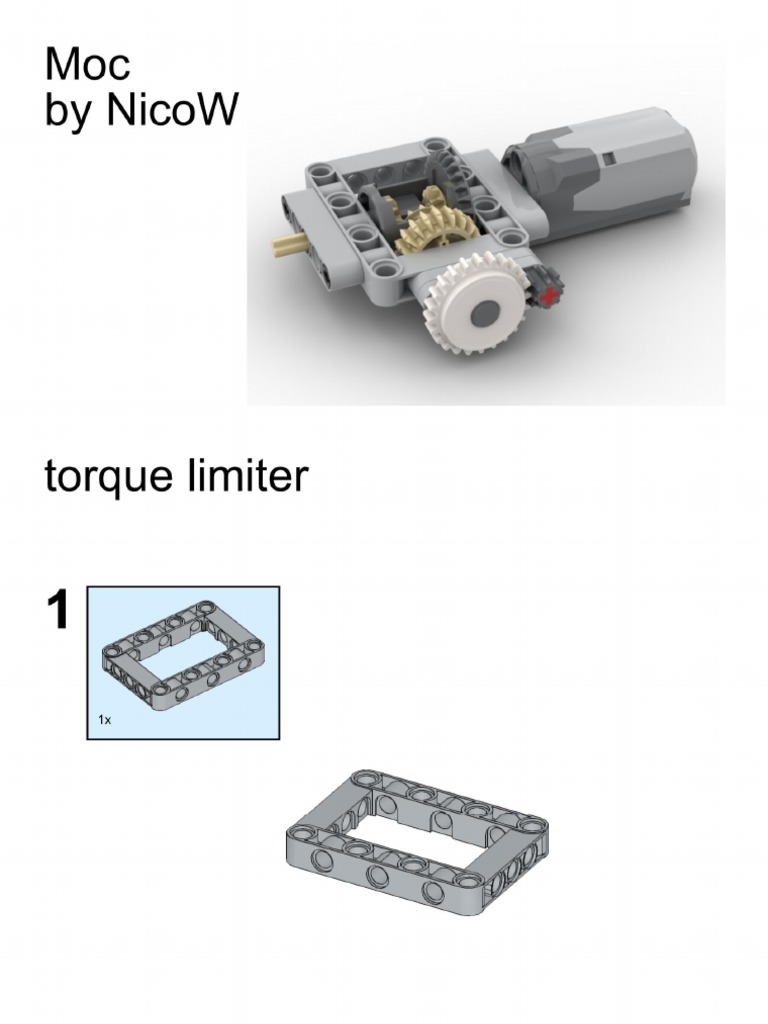 Moc
by NicoW

torque limiter

1

1x