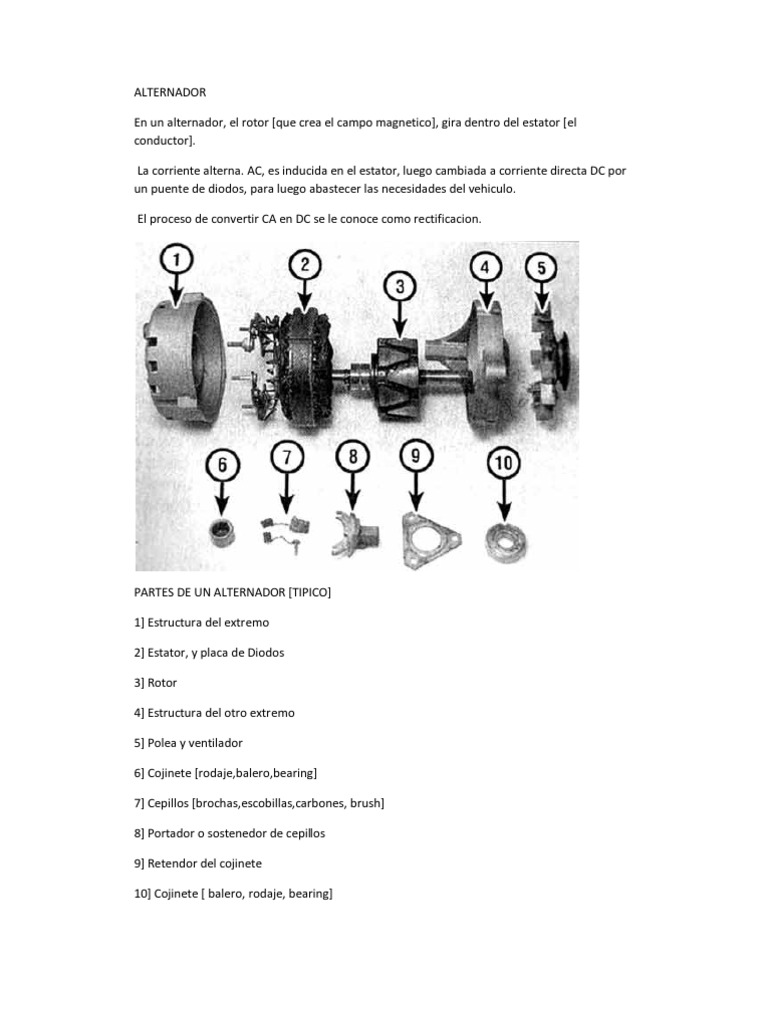 ALTERNADOR

En un alternador, el rotor [que crea el campo magnetico], gira dentro del estator [el conductor].

La corriente alterna. AC, es inducida en el estator, luego cambiada a corriente directa DC por un puente de diodos, para luego abastecer las necesidades del vehiculo.

El proceso de convertir CA en DC se le conoce como rectificacion.

1
2
3
4
5
6
7
8
9
10

PARTES DE UN ALTERNADOR [TIPICO]

1] Estructura del extremo

2] Estator, y placa de Diodos

3] Rotor

4] Estructura del otro extremo

5] Polea y ventilador

6] Cojinete [rodaje,balero,bearing]

7] Cepillos [brochas,escobillas,carbones, brush]

8] Portador o sostenedor de cepillos

9] Retendor del cojinete

10] Cojinete [ balero, rodaje, bearing]