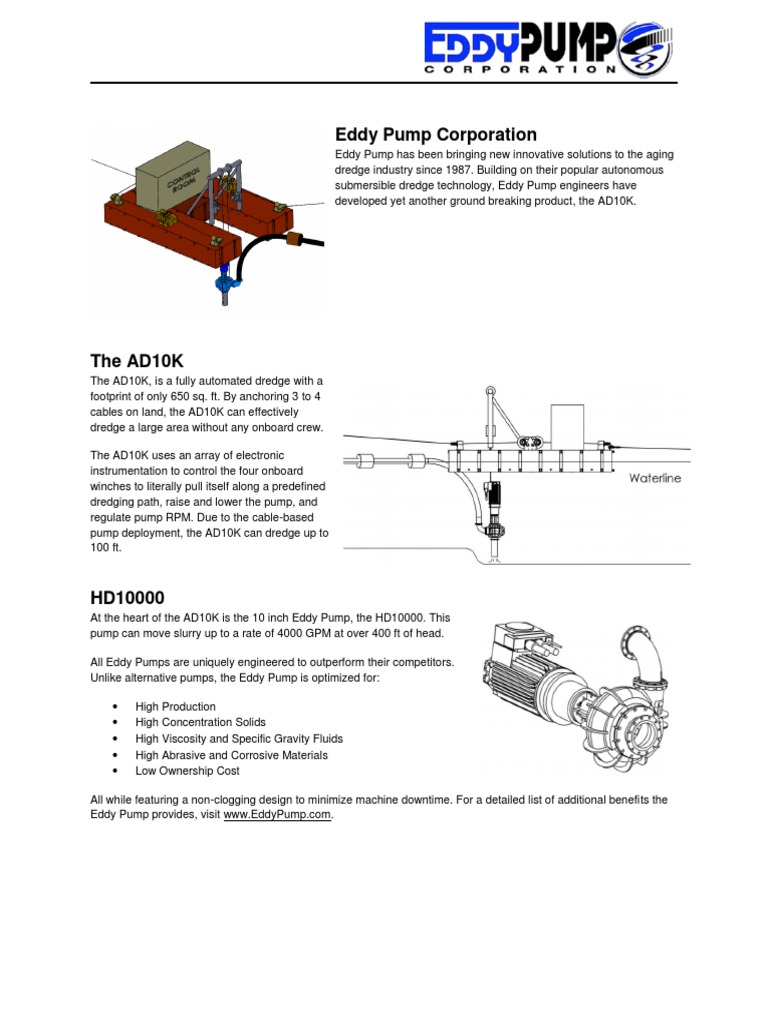 EDDYPUMP
CORPORATION

CONTROL ROOM

Eddy Pump Corporation

Eddy Pump has been bringing new innovative solutions to the aging dredge industry since 1987. Building on their popular autonomous submersible dredge technology, Eddy Pump engineers have developed yet another ground breaking product, the AD10K.

The AD10K

The AD10K, is a fully automated dredge with a footprint of only 650 sq. ft. By anchoring 3 to 4 cables on land, the AD10K can effectively dredge a large area without any onboard crew.

The AD10K uses an array of electronic instrumentation to control the four onboard winches to literally pull itself along a predefined dredging path, raise and lower the pump, and regulate pump RPM. Due to the cable-based pump deployment, the AD10K can dredge up to 100 ft.

Waterline

HD10000

At the heart of the AD10K is the 10 inch Eddy Pump, the HD10000. This pump can move slurry up to a rate of 4000 GPM at over 400 ft of head.

All Eddy Pumps are uniquely engineered to outperform their competitors. Unlike alternative pumps, the Eddy Pump is optimized for:

• High Production
• High Concentration Solids
• High Viscosity and Specific Gravity Fluids
• High Abrasive and Corrosive Materials
• Low Ownership Cost

All while featuring a non-clogging design to minimize machine downtime. For a detailed list of additional benefits the Eddy Pump provides, visit www.EddyPump.com.