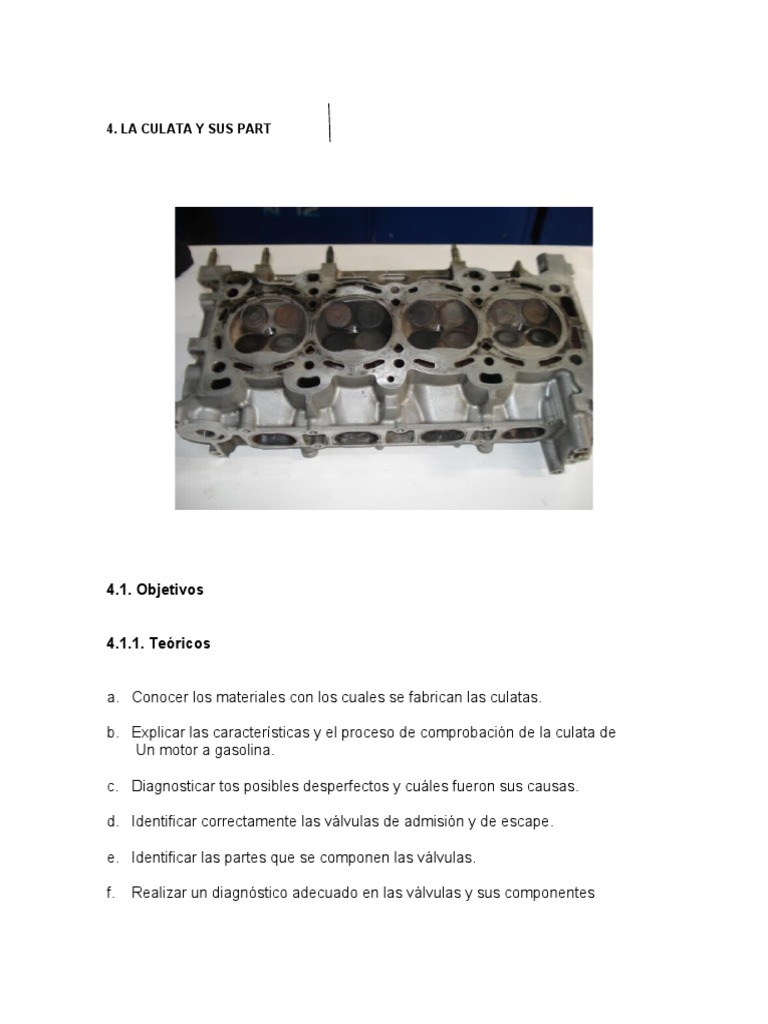 4. LA CULATA Y SUS PART

4.1. Objetivos

4.1.1. Teóricos

a. Conocer los materiales con los cuales se fabrican las culatas.

b. Explicar las características y el proceso de comprobación de la culata de Un motor a gasolina.

c. Diagnosticar tos posibles desperfectos y cuáles fueron sus causas.

d. Identificar correctamente las válvulas de admisión y de escape.

e. Identificar las partes que se componen las válvulas.

f. Realizar un diagnóstico adecuado en las válvulas y sus componentes