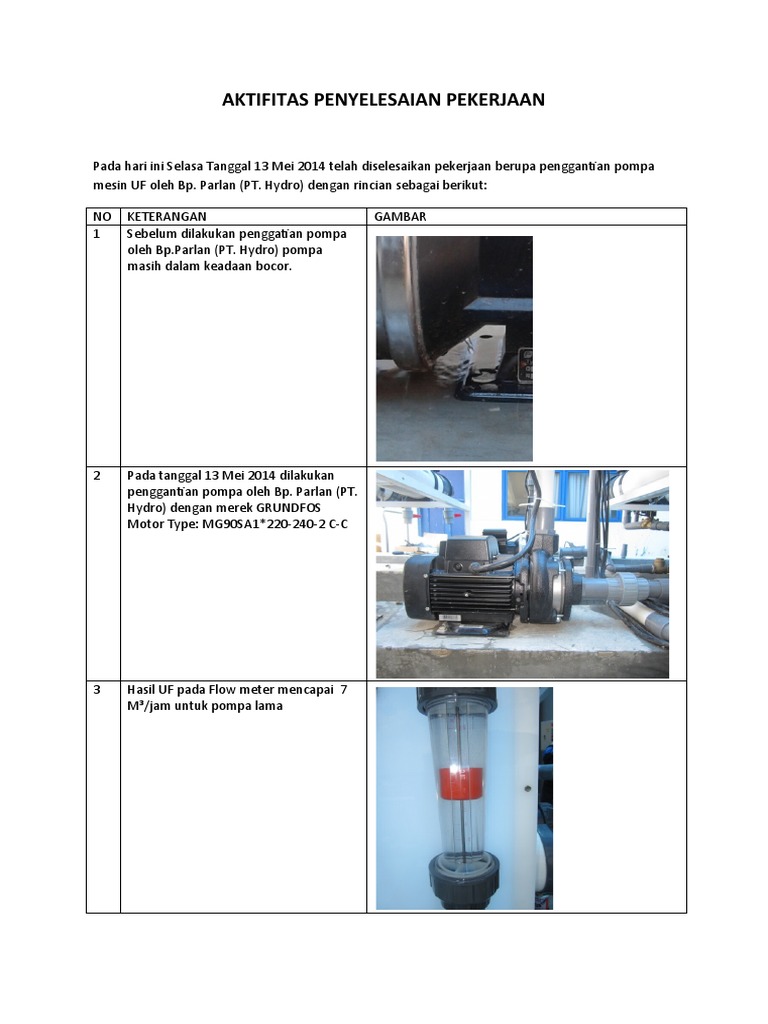 AKTIFITAS PENYELESAIAN PEKERJAAN

Pada hari ini Selasa Tanggal 13 Mei 2014 telah diselesaikan pekerjaan berupa penggantian pompa mesin UF oleh Bp. Parlan (PT. Hydro) dengan rincian sebagai berikut:

| NO | KETERANGAN | GAMBAR |
|---|---|---|
| 1 | Sebelum dilakukan penggatian pompa oleh Bp.Parlan (PT. Hydro) pompa masih dalam keadaan bocor. | |
| 2 | Pada tanggal 13 Mei 2014 dilakukan penggantian pompa oleh Bp. Parlan (PT. Hydro) dengan merek GRUNDFOS Motor Type: MG90SA1*220-240-2 C-C | |
| 3 | Hasil UF pada Flow meter mencapai 7 M³/jam untuk pompa lama | |