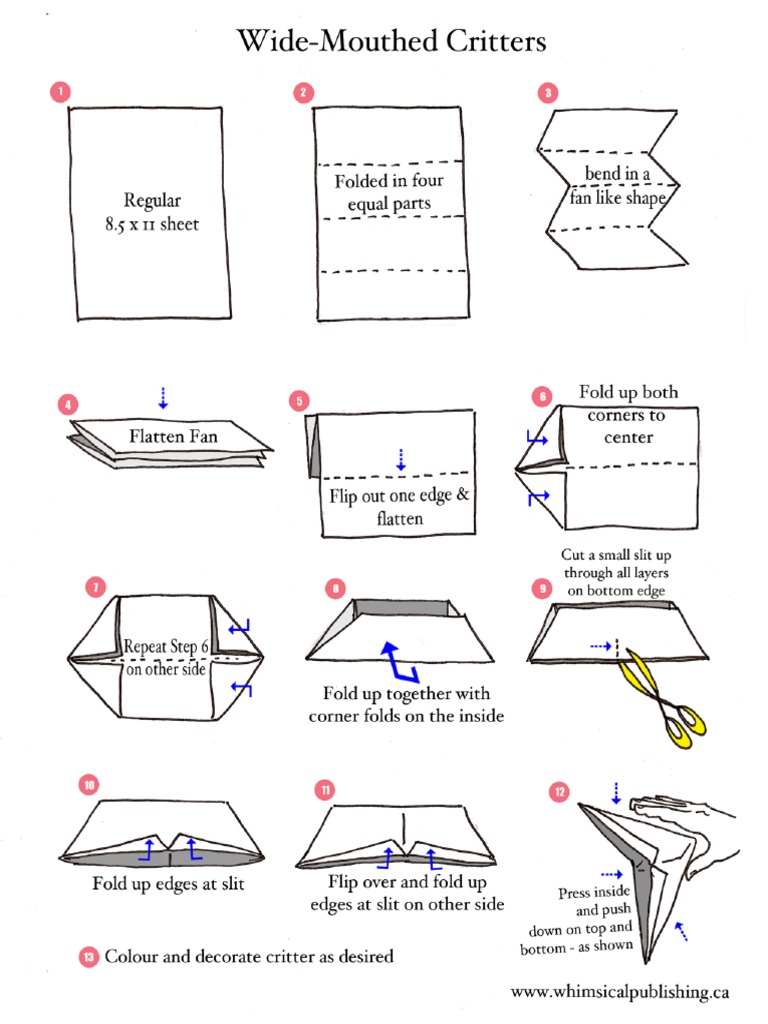 Wide-Mouthed Critters

1
Regular 8.5 x 11 sheet

2
Folded in four equal parts

3
bend in a fan like shape

4
Flatten Fan

5
Flip out one edge & flatten

6
Fold up both corners to center

7
Repeat Step 6 on other side

8
Fold up together with corner folds on the inside

9
Cut a small slit up through all layers on bottom edge

10
Fold up edges at slit

11
Flip over and fold up edges at slit on other side

12
Press inside and push down on top and bottom - as shown

13 Colour and decorate critter as desired

www.whimsicalpublishing.ca