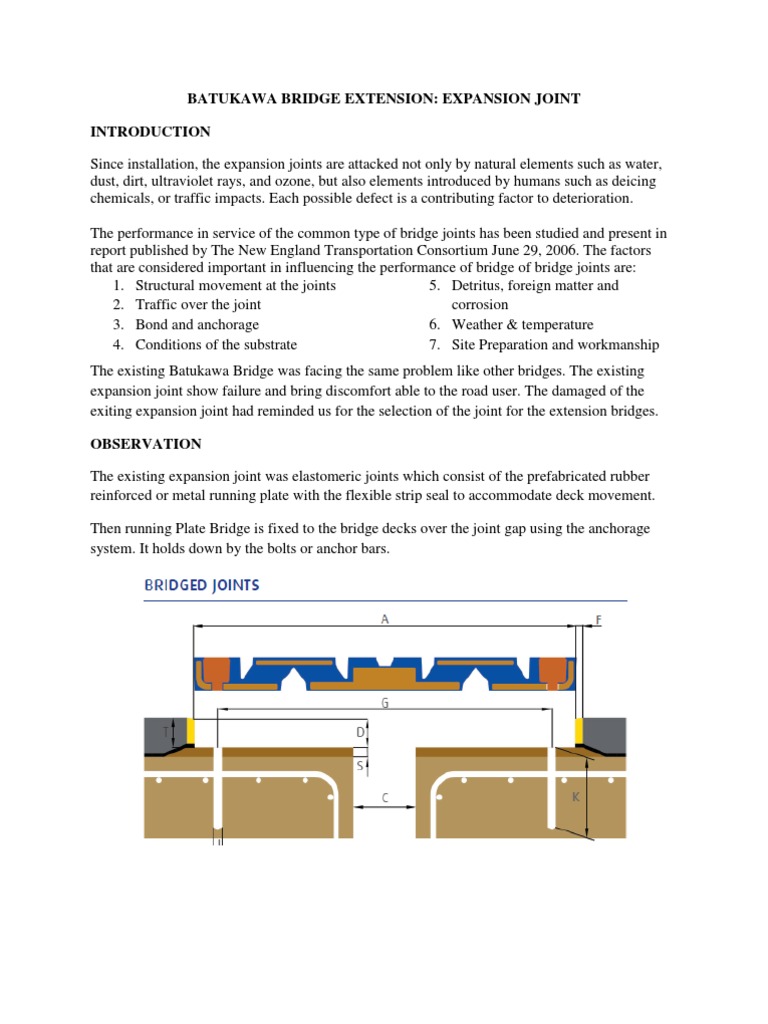 BATUKAWA BRIDGE EXTENSION: EXPANSION JOINT

INTRODUCTION

Since installation, the expansion joints are attacked not only by natural elements such as water, dust, dirt, ultraviolet rays, and ozone, but also elements introduced by humans such as deicing chemicals, or traffic impacts. Each possible defect is a contributing factor to deterioration.

The performance in service of the common type of bridge joints has been studied and present in report published by The New England Transportation Consortium June 29, 2006. The factors that are considered important in influencing the performance of bridge of bridge joints are:

1. Structural movement at the joints
2. Traffic over the joint
3. Bond and anchorage
4. Conditions of the substrate

5. Detritus, foreign matter and corrosion
6. Weather & temperature
7. Site Preparation and workmanship

The existing Batukawa Bridge was facing the same problem like other bridges. The existing expansion joint show failure and bring discomfort able to the road user. The damaged of the exiting expansion joint had reminded us for the selection of the joint for the extension bridges.

OBSERVATION

The existing expansion joint was elastomeric joints which consist of the prefabricated rubber reinforced or metal running plate with the flexible strip seal to accommodate deck movement.

Then running Plate Bridge is fixed to the bridge decks over the joint gap using the anchorage system. It holds down by the bolts or anchor bars.

BRIDGED JOINTS

A
F
G
T
D
S
C
K