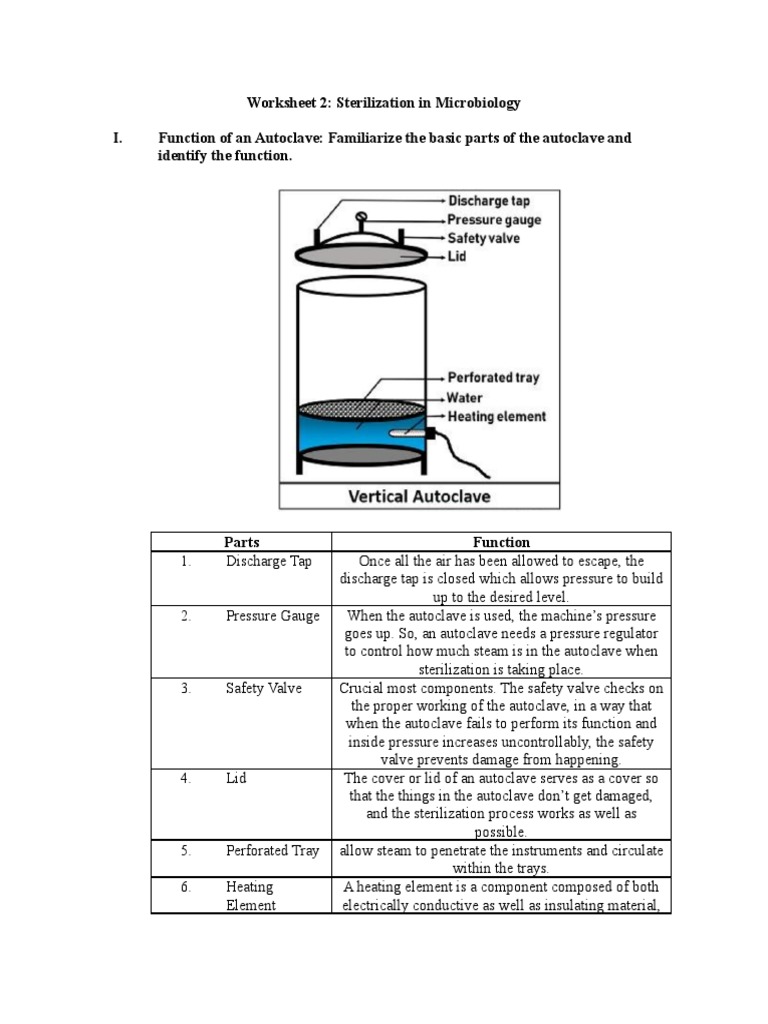 Worksheet 2: Sterilization in Microbiology

I. Function of an Autoclave: Familiarize the basic parts of the autoclave and identify the function.

Discharge tap
Pressure gauge
Safety valve
Lid
Perforated tray
Water
Heating element
Vertical Autoclave

| Parts | Function |
|---|---|
| 1. Discharge Tap | Once all the air has been allowed to escape, the discharge tap is closed which allows pressure to build up to the desired level. |
| 2. Pressure Gauge | When the autoclave is used, the machine's pressure goes up. So, an autoclave needs a pressure regulator to control how much steam is in the autoclave when sterilization is taking place. |
| 3. Safety Valve | Crucial most components. The safety valve checks on the proper working of the autoclave, in a way that when the autoclave fails to perform its function and inside pressure increases uncontrollably, the safety valve prevents damage from happening. |
| 4. Lid | The cover or lid of an autoclave serves as a cover so that the things in the autoclave don't get damaged, and the sterilization process works as well as possible. |
| 5. Perforated Tray | allow steam to penetrate the instruments and circulate within the trays. |
| 6. Heating Element | A heating element is a component composed of both electrically conductive as well as insulating material, |