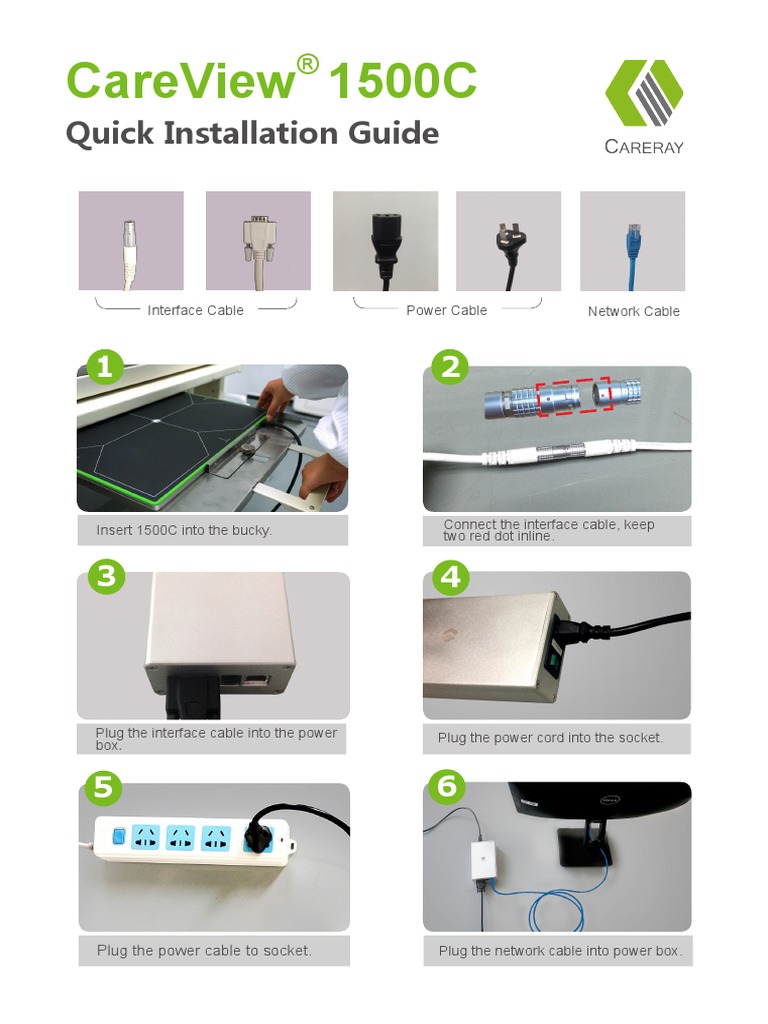 CareView® 1500C
Quick Installation Guide

CARERAY

Interface Cable

Power Cable

Network Cable

1
Insert 1500C into the bucky.

2
Connect the interface cable, keep two red dot inline.

3
Plug the interface cable into the power box.

4
Plug the power cord into the socket.

5
Plug the power cable to socket.

6
Plug the network cable into power box.