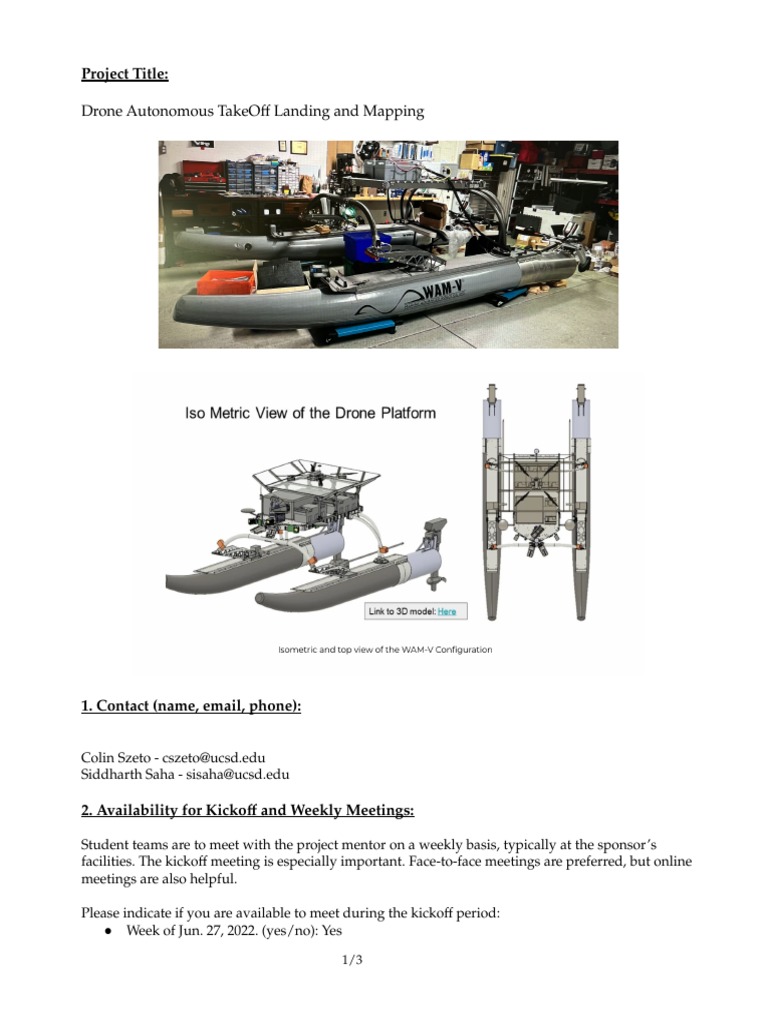 Project Title:

Drone Autonomous TakeOff Landing and Mapping

WAM-V

Iso Metric View of the Drone Platform

Link to 3D model: Here

Isometric and top view of the WAM-V Configuration

1. Contact (name, email, phone):

Colin Szeto - cszeto@ucsd.edu
Siddharth Saha - sisaha@ucsd.edu

2. Availability for Kickoff and Weekly Meetings:

Student teams are to meet with the project mentor on a weekly basis, typically at the sponsor's facilities. The kickoff meeting is especially important. Face-to-face meetings are preferred, but online meetings are also helpful.

Please indicate if you are available to meet during the kickoff period:
● Week of Jun. 27, 2022. (yes/no): Yes

1/3