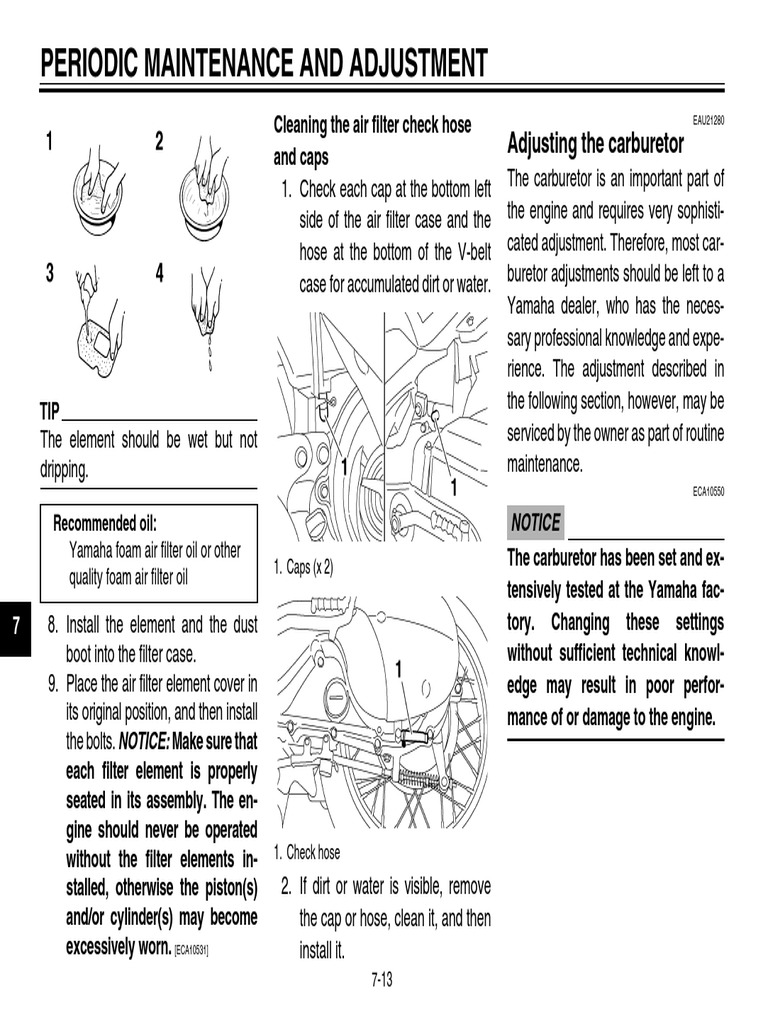 PERIODIC MAINTENANCE AND ADJUSTMENT

1 2

3 4

TIP

The element should be wet but not dripping.

Recommended oil:
Yamaha foam air filter oil or other quality foam air filter oil

7

8. Install the element and the dust boot into the filter case.
9. Place the air filter element cover in its original position, and then install the bolts. NOTICE: Make sure that each filter element is properly seated in its assembly. The engine should never be operated without the filter elements installed, otherwise the piston(s) and/or cylinder(s) may become excessively worn. [ECA10531]

Cleaning the air filter check hose and caps
1. Check each cap at the bottom left side of the air filter case and the hose at the bottom of the V-belt case for accumulated dirt or water.

1

1

1. Caps (x 2)

1

1. Check hose
2. If dirt or water is visible, remove the cap or hose, clean it, and then install it.

EAU21280

Adjusting the carburetor
The carburetor is an important part of the engine and requires very sophisticated adjustment. Therefore, most carburetor adjustments should be left to a Yamaha dealer, who has the necessary professional knowledge and experience. The adjustment described in the following section, however, may be serviced by the owner as part of routine maintenance.

ECA10550

NOTICE

The carburetor has been set and extensively tested at the Yamaha factory. Changing these settings without sufficient technical knowledge may result in poor performance of or damage to the engine.

7-13