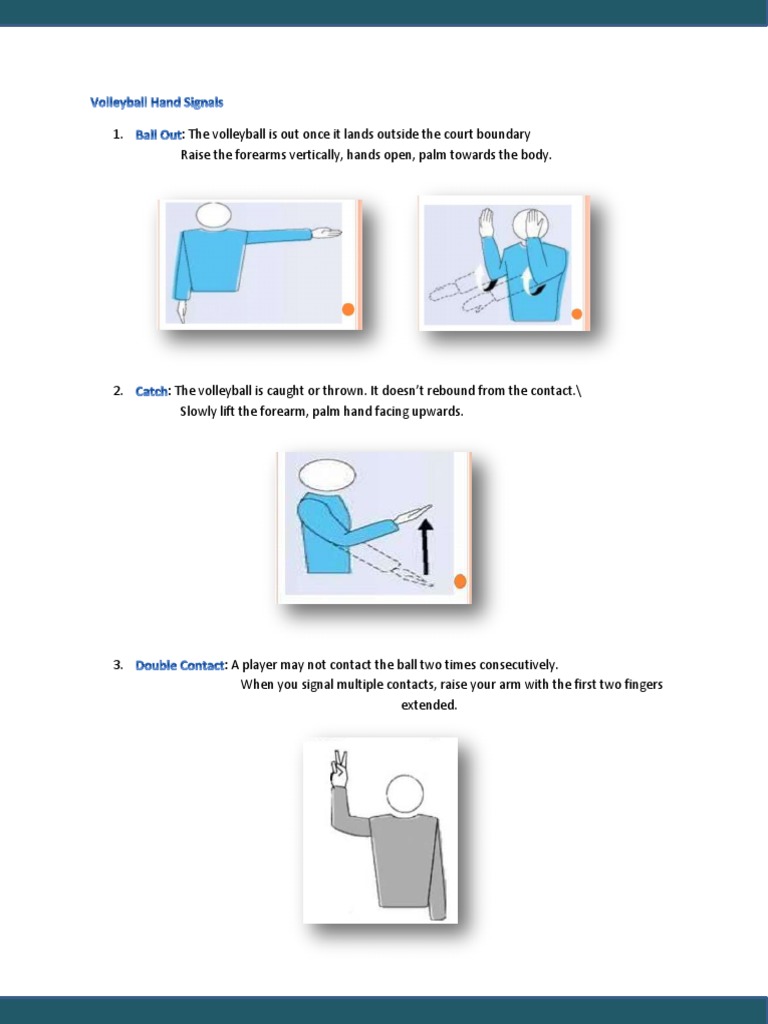 Volleyball Hand Signals

1. Ball Out: The volleyball is out once it lands outside the court boundary
Raise the forearms vertically, hands open, palm towards the body.

2. Catch: The volleyball is caught or thrown. It doesn't rebound from the contact.\
Slowly lift the forearm, palm hand facing upwards.

3. Double Contact: A player may not contact the ball two times consecutively.
When you signal multiple contacts, raise your arm with the first two fingers extended.