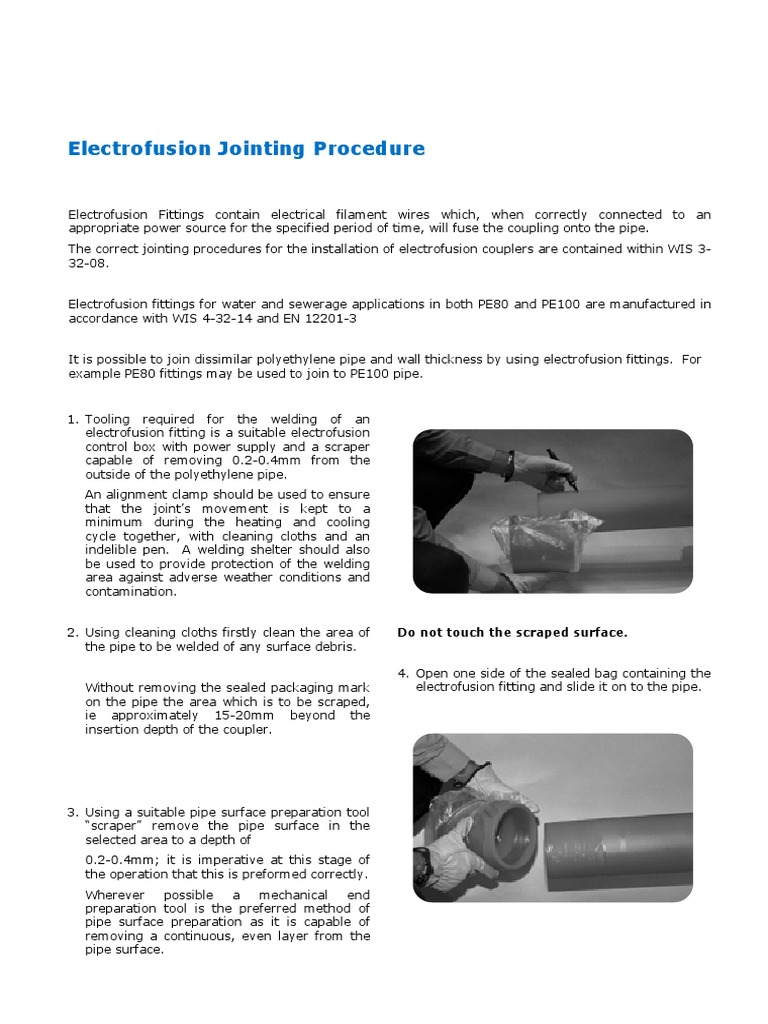 Electrofusion Jointing Procedure

Electrofusion Fittings contain electrical filament wires which, when correctly connected to an appropriate power source for the specified period of time, will fuse the coupling onto the pipe.

The correct jointing procedures for the installation of electrofusion couplers are contained within WIS 3-32-08.

Electrofusion fittings for water and sewerage applications in both PE80 and PE100 are manufactured in accordance with WIS 4-32-14 and EN 12201-3

It is possible to join dissimilar polyethylene pipe and wall thickness by using electrofusion fittings. For example PE80 fittings may be used to join to PE100 pipe.

1. Tooling required for the welding of an electrofusion fitting is a suitable electrofusion control box with power supply and a scraper capable of removing 0.2-0.4mm from the outside of the polyethylene pipe.

An alignment clamp should be used to ensure that the joint's movement is kept to a minimum during the heating and cooling cycle together, with cleaning cloths and an indelible pen. A welding shelter should also be used to provide protection of the welding area against adverse weather conditions and contamination.

2. Using cleaning cloths firstly clean the area of the pipe to be welded of any surface debris.

Without removing the sealed packaging mark on the pipe the area which is to be scraped, ie approximately 15-20mm beyond the insertion depth of the coupler.

3. Using a suitable pipe surface preparation tool "scraper" remove the pipe surface in the selected area to a depth of

0.2-0.4mm; it is imperative at this stage of the operation that this is preformed correctly.

Wherever possible a mechanical end preparation tool is the preferred method of pipe surface preparation as it is capable of removing a continuous, even layer from the pipe surface.

Do not touch the scraped surface.

4. Open one side of the sealed bag containing the electrofusion fitting and slide it on to the pipe.