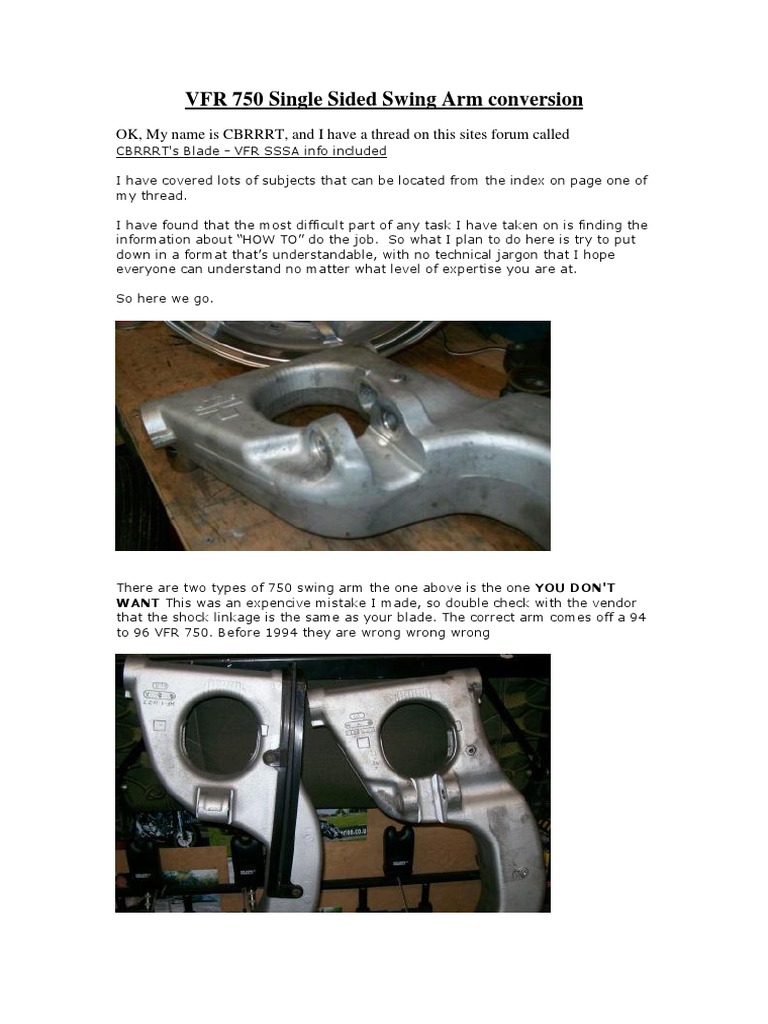 VFR 750 Single Sided Swing Arm conversion

OK, My name is CBRRRT, and I have a thread on this sites forum called CBRRRT's Blade – VFR SSSA info included

I have covered lots of subjects that can be located from the index on page one of my thread.

I have found that the most difficult part of any task I have taken on is finding the information about "HOW TO" do the job. So what I plan to do here is try to put down in a format that's understandable, with no technical jargon that I hope everyone can understand no matter what level of expertise you are at.

So here we go.

There are two types of 750 swing arm the one above is the one YOU DON'T WANT This was an expencive mistake I made, so double check with the vendor that the shock linkage is the same as your blade. The correct arm comes off a 94 to 96 VFR 750. Before 1994 they are wrong wrong wrong