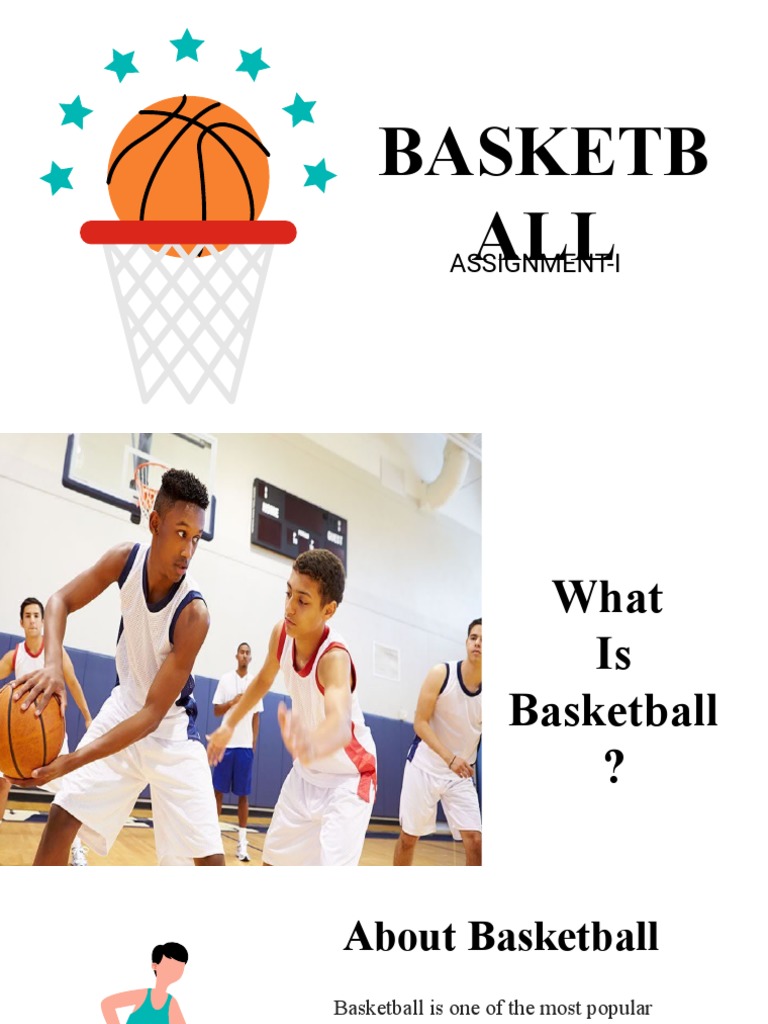 BASKETB ALL

ASSIGNMENT-I

What Is Basketball ?

About Basketball

Basketball is one of the most popular