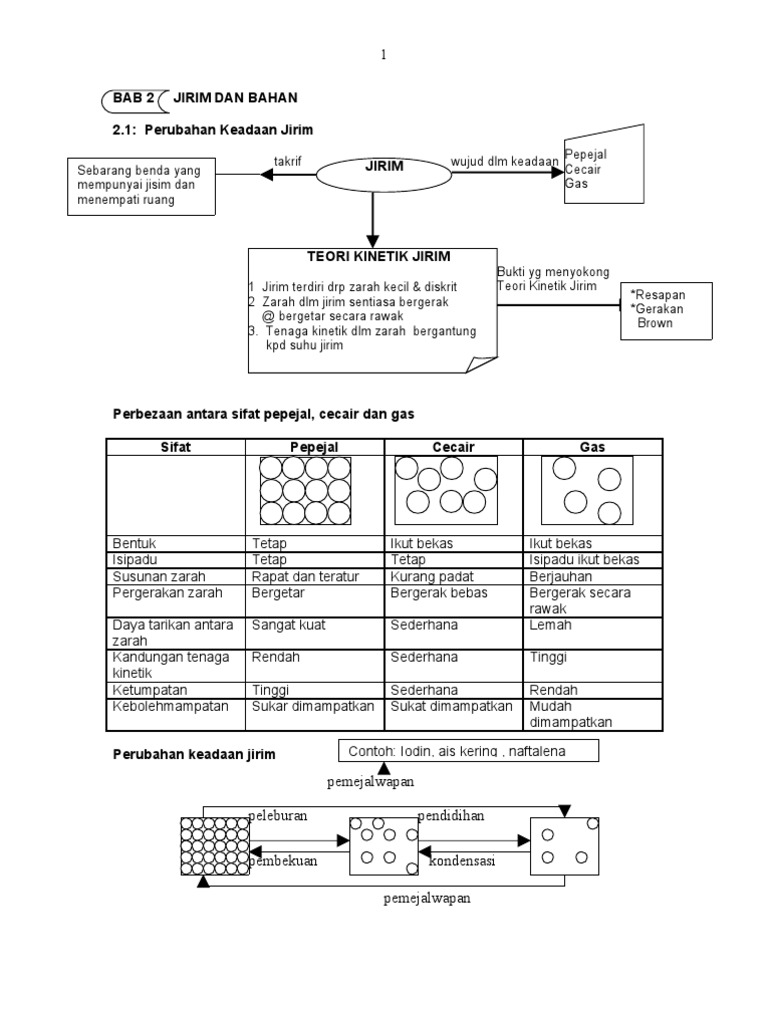 1

BAB 2 JIRIM DAN BAHAN

2.1: Perubahan Keadaan Jirim

Sebarang benda yang mempunyai jisim dan menempati ruang

takrif

JIRIM

wujud dlm keadaan

Pepejal
Cecair
Gas

TEORI KINETIK JIRIM

1 Jirim terdiri drp zarah kecil & diskrit
2 Zarah dlm jirim sentiasa bergerak @ bergetar secara rawak
3. Tenaga kinetik dlm zarah bergantung kpd suhu jirim

Bukti yg menyokong Teori Kinetik Jirim

*Resapan
*Gerakan Brown

Perbezaan antara sifat pepejal, cecair dan gas

| Sifat | Pepejal | Cecair | Gas |
|---|---|---|---|
| | | | |
| Bentuk | Tetap | Ikut bekas | Ikut bekas |
| Isipadu | Tetap | Tetap | Isipadu ikut bekas |
| Susunan zarah | Rapat dan teratur | Kurang padat | Berjauhan |
| Pergerakan zarah | Bergetar | Bergerak bebas | Bergerak secara rawak |
| Daya tarikan antara zarah | Sangat kuat | Sederhana | Lemah |
| Kandungan tenaga kinetik | Rendah | Sederhana | Tinggi |
| Ketumpatan | Tinggi | Sederhana | Rendah |
| Kebolehmampatan | Sukar dimampatkan | Sukat dimampatkan | Mudah dimampatkan |

Perubahan keadaan jirim

Contoh: Iodin, ais kering , naftalena

pemejalwapan

peleburan

pendidihan

pembekuan

kondensasi

pemejalwapan