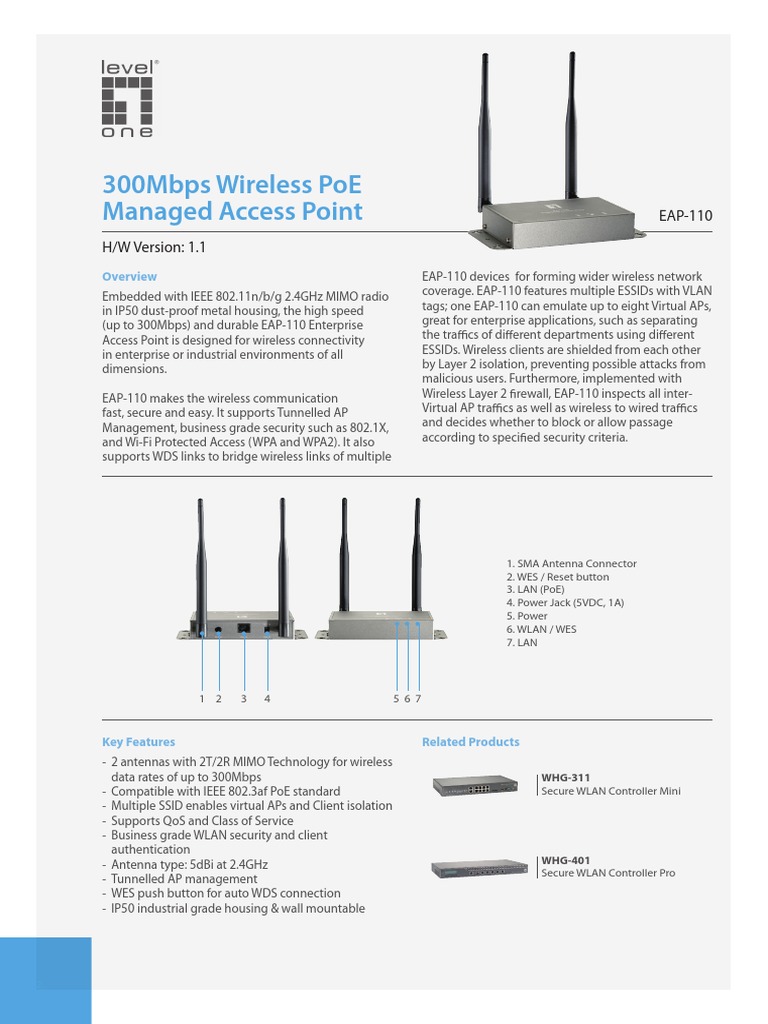 level®
one

300Mbps Wireless PoE Managed Access Point

EAP-110

H/W Version: 1.1

Overview

Embedded with IEEE 802.11n/b/g 2.4GHz MIMO radio in IP50 dust-proof metal housing, the high speed (up to 300Mbps) and durable EAP-110 Enterprise Access Point is designed for wireless connectivity in enterprise or industrial environments of all dimensions.

EAP-110 makes the wireless communication fast, secure and easy. It supports Tunnelled AP Management, business grade security such as 802.1X, and Wi-Fi Protected Access (WPA and WPA2). It also supports WDS links to bridge wireless links of multiple EAP-110 devices for forming wider wireless network coverage. EAP-110 features multiple ESSIDs with VLAN tags; one EAP-110 can emulate up to eight Virtual APs, great for enterprise applications, such as separating the traffics of different departments using different ESSIDs. Wireless clients are shielded from each other by Layer 2 isolation, preventing possible attacks from malicious users. Furthermore, implemented with Wireless Layer 2 firewall, EAP-110 inspects all inter-Virtual AP traffics as well as wireless to wired traffics and decides whether to block or allow passage according to specified security criteria.

1 2 3 4

5 6 7

1. SMA Antenna Connector
2. WES / Reset button
3. LAN (PoE)
4. Power Jack (5VDC, 1A)
5. Power
6. WLAN / WES
7. LAN

Key Features

- 2 antennas with 2T/2R MIMO Technology for wireless data rates of up to 300Mbps
- Compatible with IEEE 802.3af PoE standard
- Multiple SSID enables virtual APs and Client isolation
- Supports QoS and Class of Service
- Business grade WLAN security and client authentication
- Antenna type: 5dBi at 2.4GHz
- Tunnelled AP management
- WES push button for auto WDS connection
- IP50 industrial grade housing & wall mountable

Related Products

WHG-311
Secure WLAN Controller Mini

WHG-401
Secure WLAN Controller Pro