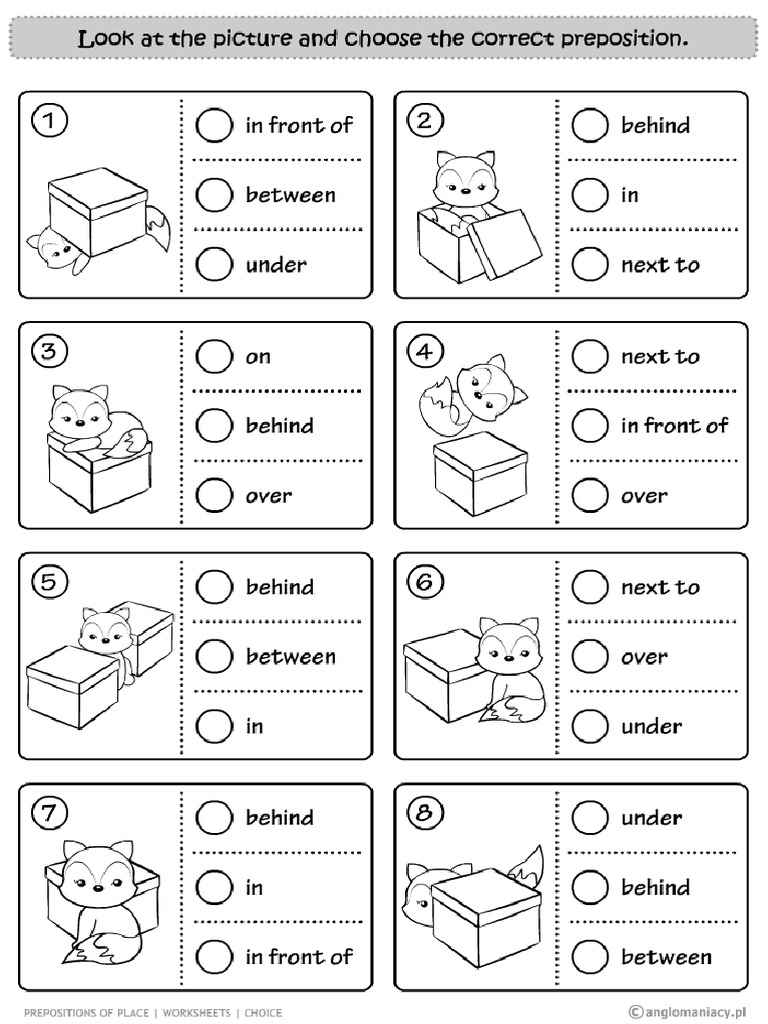 Look at the picture and choose the correct preposition.

1
in front of
between
under

2
behind
in
next to

3
on
behind
over

4
next to
in front of
over

5
behind
between
in

6
next to
over
under

7
behind
in
in front of

8
under
behind
between

PREPOSITIONS OF PLACE | WORKSHEETS | CHOICE
©anglomaniacy.pl