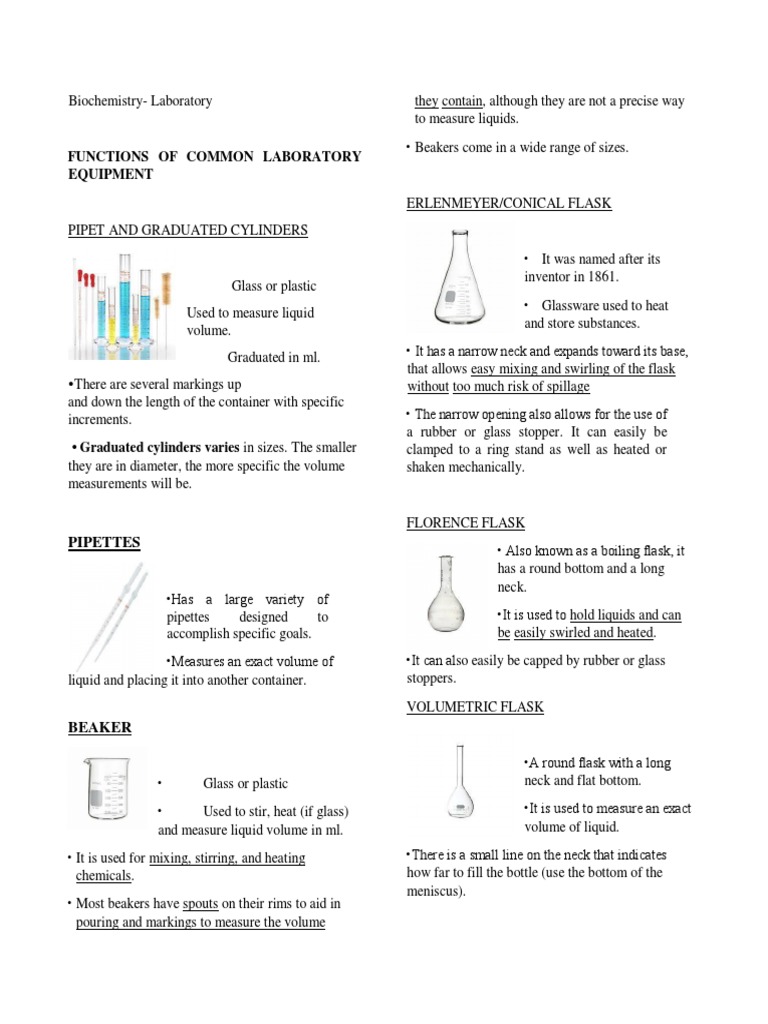 Biochemistry- Laboratory

FUNCTIONS OF COMMON LABORATORY EQUIPMENT

PIPET AND GRADUATED CYLINDERS

Glass or plastic

Used to measure liquid volume.

Graduated in ml.

•There are several markings up and down the length of the container with specific increments.

• Graduated cylinders varies in sizes. The smaller they are in diameter, the more specific the volume measurements will be.

PIPETTES

•Has a large variety of pipettes designed to accomplish specific goals.

•Measures an exact volume of liquid and placing it into another container.

BEAKER

• Glass or plastic

• Used to stir, heat (if glass) and measure liquid volume in ml.

• It is used for mixing, stirring, and heating chemicals.

• Most beakers have spouts on their rims to aid in pouring and markings to measure the volume they contain, although they are not a precise way to measure liquids.

• Beakers come in a wide range of sizes.

ERLENMEYER/CONICAL FLASK

• It was named after its inventor in 1861.

• Glassware used to heat and store substances.

• It has a narrow neck and expands toward its base, that allows easy mixing and swirling of the flask without too much risk of spillage

• The narrow opening also allows for the use of a rubber or glass stopper. It can easily be clamped to a ring stand as well as heated or shaken mechanically.

FLORENCE FLASK

• Also known as a boiling flask, it has a round bottom and a long neck.

•It is used to hold liquids and can be easily swirled and heated.

•It can also easily be capped by rubber or glass stoppers.

VOLUMETRIC FLASK

•A round flask with a long neck and flat bottom.

•It is used to measure an exact volume of liquid.

•There is a small line on the neck that indicates how far to fill the bottle (use the bottom of the meniscus).