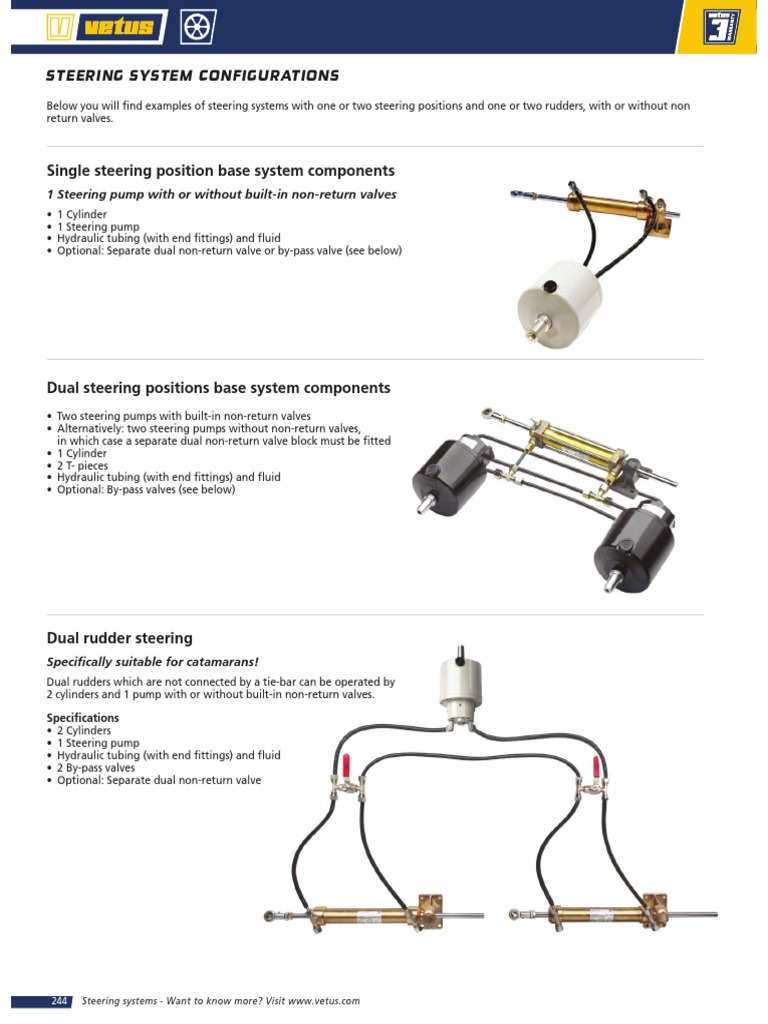 vetus

3 WARRANTY

STEERING SYSTEM CONFIGURATIONS

Below you will find examples of steering systems with one or two steering positions and one or two rudders, with or without non return valves.

Single steering position base system components

1 Steering pump with or without built-in non-return valves

• 1 Cylinder
• 1 Steering pump
• Hydraulic tubing (with end fittings) and fluid
• Optional: Separate dual non-return valve or by-pass valve (see below)

Dual steering positions base system components

• Two steering pumps with built-in non-return valves
• Alternatively: two steering pumps without non-return valves, in which case a separate dual non-return valve block must be fitted
• 1 Cylinder
• 2 T- pieces
• Hydraulic tubing (with end fittings) and fluid
• Optional: By-pass valves (see below)

Dual rudder steering

Specifically suitable for catamarans!

Dual rudders which are not connected by a tie-bar can be operated by 2 cylinders and 1 pump with or without built-in non-return valves.

Specifications
• 2 Cylinders
• 1 Steering pump
• Hydraulic tubing (with end fittings) and fluid
• 2 By-pass valves
• Optional: Separate dual non-return valve

244 Steering systems - Want to know more? Visit www.vetus.com