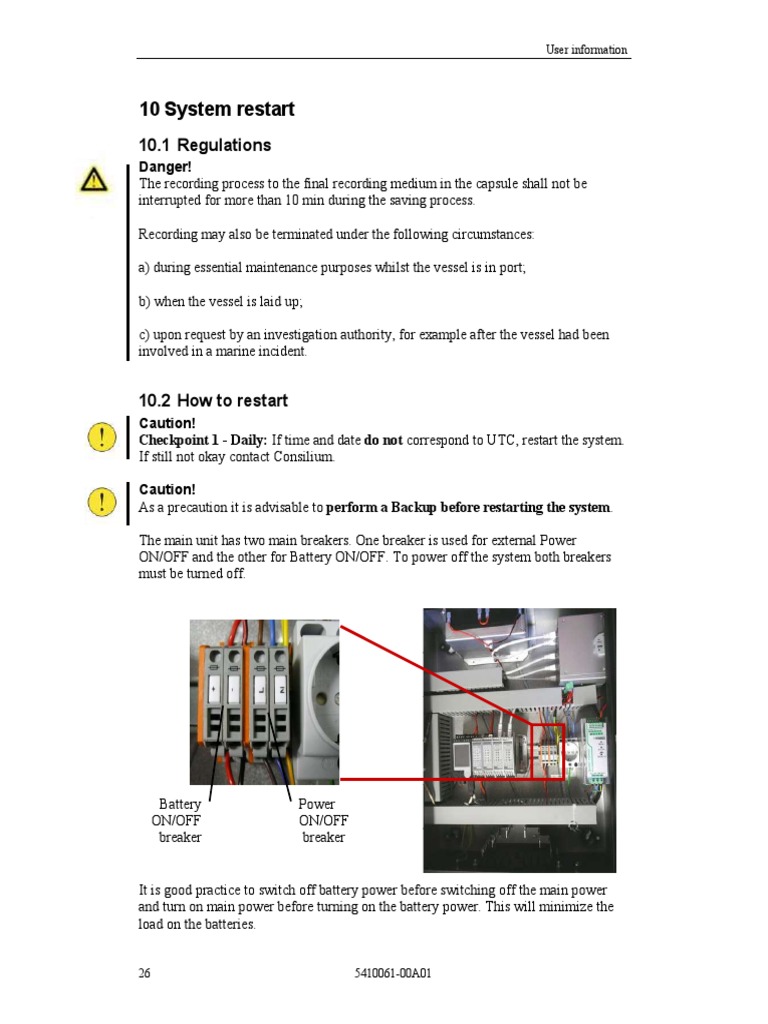 User information

10 System restart

10.1 Regulations

Danger!
The recording process to the final recording medium in the capsule shall not be interrupted for more than 10 min during the saving process.

Recording may also be terminated under the following circumstances:

a) during essential maintenance purposes whilst the vessel is in port;

b) when the vessel is laid up;

c) upon request by an investigation authority, for example after the vessel had been involved in a marine incident.

10.2 How to restart

Caution!
Checkpoint 1 - Daily: If time and date do not correspond to UTC, restart the system. If still not okay contact Consilium.

Caution!
As a precaution it is advisable to perform a Backup before restarting the system.

The main unit has two main breakers. One breaker is used for external Power ON/OFF and the other for Battery ON/OFF. To power off the system both breakers must be turned off.

+ - L N

Battery ON/OFF breaker

Power ON/OFF breaker

It is good practice to switch off battery power before switching off the main power and turn on main power before turning on the battery power. This will minimize the load on the batteries.

26

5410061-00A01