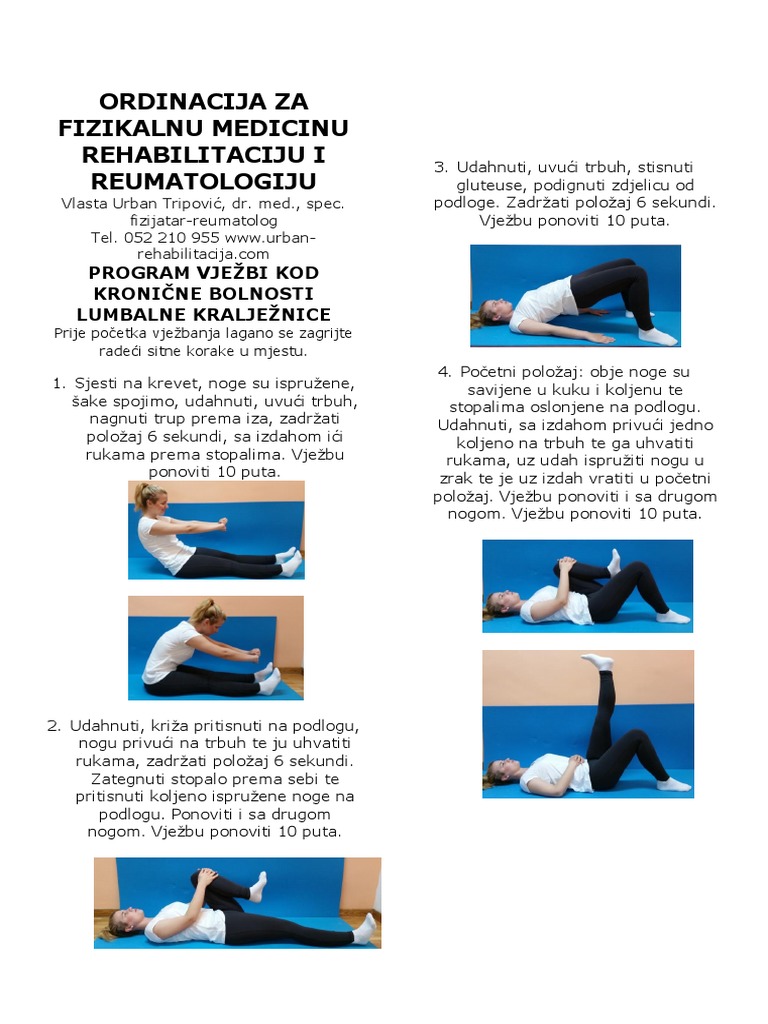 ORDINACIJA ZA FIZIKALNU MEDICINU REHABILITACIJU I REUMATOLOGIJU

Vlasta Urban Tripović, dr. med., spec. fizijatar-reumatolog
Tel. 052 210 955 www.urban-rehabilitacija.com

PROGRAM VJEŽBI KOD KRONIČNE BOLNOSTI LUMBALNE KRALJEŽNICE

Prije početka vježbanja lagano se zagrijte radeći sitne korake u mjestu.

1. Sjesti na krevet, noge su ispružene, šake spojimo, udahnuti, uvući trbuh, nagnuti trup prema iza, zadržati položaj 6 sekundi, sa izdahom ići rukama prema stopalima. Vježbu ponoviti 10 puta.

2. Udahnuti, križa pritisnuti na podlogu, nogu privući na trbuh te ju uhvatiti rukama, zadržati položaj 6 sekundi. Zategnuti stopalo prema sebi te pritisnuti koljeno ispružene noge na podlogu. Ponoviti i sa drugom nogom. Vježbu ponoviti 10 puta.

3. Udahnuti, uvući trbuh, stisnuti gluteuse, podignuti zdjelicu od podloge. Zadržati položaj 6 sekundi. Vježbu ponoviti 10 puta.

4. Početni položaj: obje noge su savijene u kuku i koljenu te stopalima oslonjene na podlogu. Udahnuti, sa izdahom privući jedno koljeno na trbuh te ga uhvatiti rukama, uz udah ispružiti nogu u zrak te je uz izdah vratiti u početni položaj. Vježbu ponoviti i sa drugom nogom. Vježbu ponoviti 10 puta.