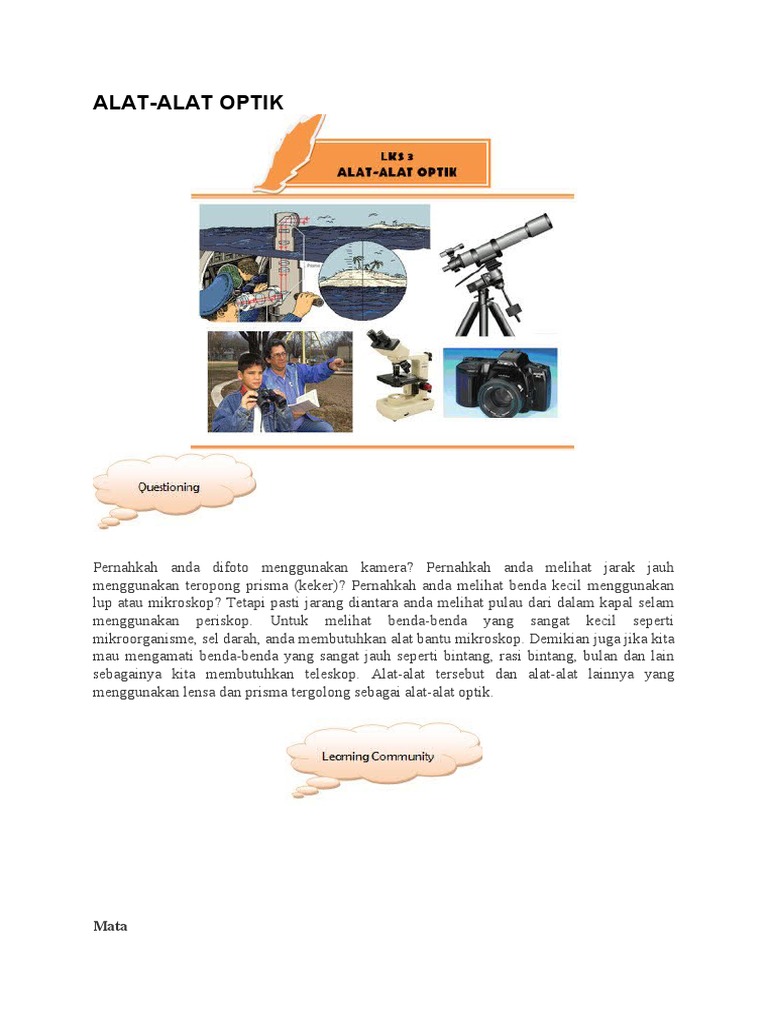 ALAT-ALAT OPTIK

LKS 3
ALAT-ALAT OPTIK

Questioning

Pernahkah anda difoto menggunakan kamera? Pernahkah anda melihat jarak jauh menggunakan teropong prisma (keker)? Pernahkah anda melihat benda kecil menggunakan lup atau mikroskop? Tetapi pasti jarang diantara anda melihat pulau dari dalam kapal selam menggunakan periskop. Untuk melihat benda-benda yang sangat kecil seperti mikroorganisme, sel darah, anda membutuhkan alat bantu mikroskop. Demikian juga jika kita mau mengamati benda-benda yang sangat jauh seperti bintang, rasi bintang, bulan dan lain sebagainya kita membutuhkan teleskop. Alat-alat tersebut dan alat-alat lainnya yang menggunakan lensa dan prisma tergolong sebagai alat-alat optik.

Learning Community

Mata