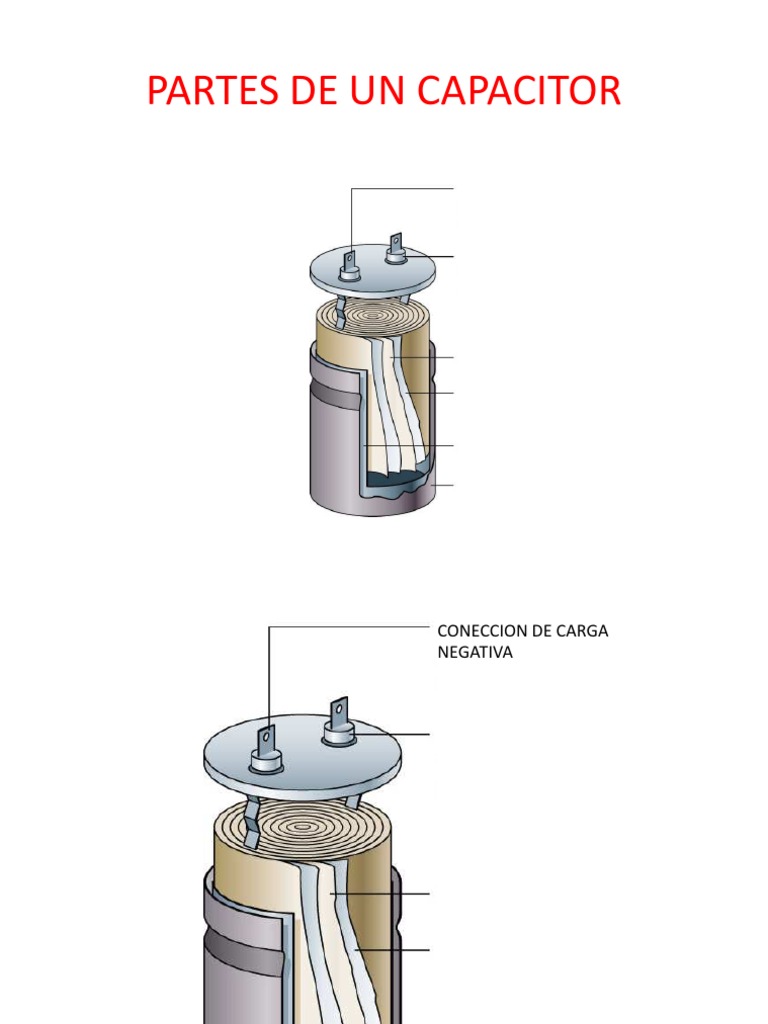 PARTES DE UN CAPACITOR

CONECCION DE CARGA NEGATIVA