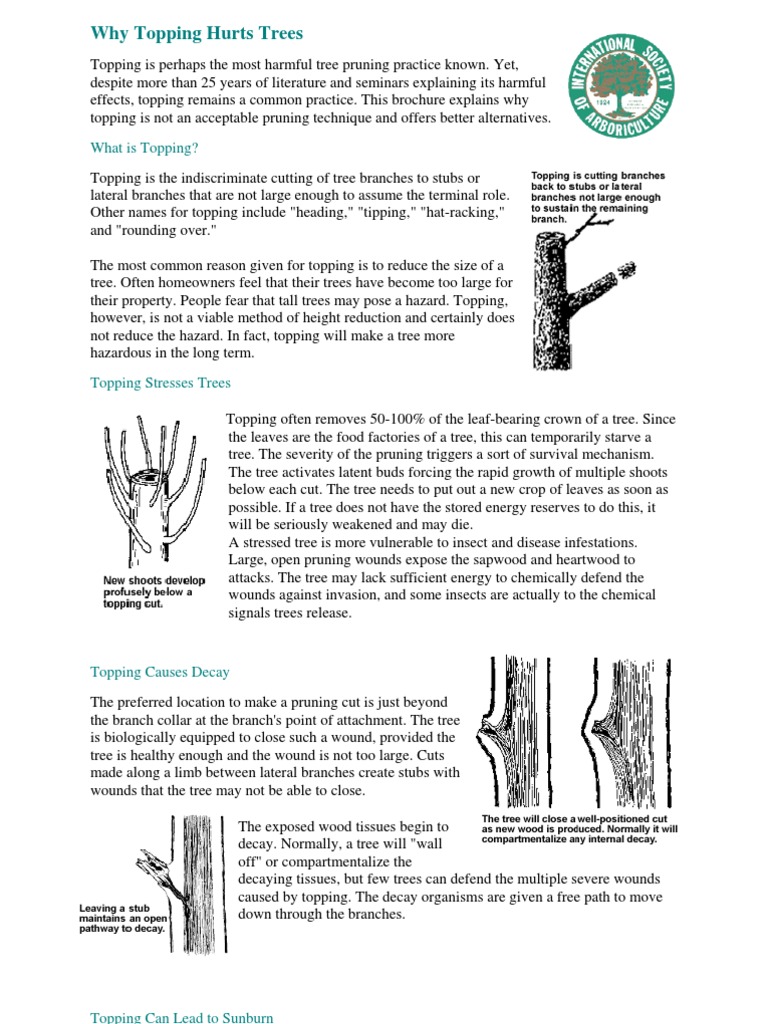 Why Topping Hurts Trees

Topping is perhaps the most harmful tree pruning practice known. Yet, despite more than 25 years of literature and seminars explaining its harmful effects, topping remains a common practice. This brochure explains why topping is not an acceptable pruning technique and offers better alternatives.

INTERNATIONAL SOCIETY OF ARBORICULTURE 1924

What is Topping?

Topping is the indiscriminate cutting of tree branches to stubs or lateral branches that are not large enough to assume the terminal role. Other names for topping include "heading," "tipping," "hat-racking," and "rounding over."

Topping is cutting branches back to stubs or lateral branches not large enough to sustain the remaining branch.

The most common reason given for topping is to reduce the size of a tree. Often homeowners feel that their trees have become too large for their property. People fear that tall trees may pose a hazard. Topping, however, is not a viable method of height reduction and certainly does not reduce the hazard. In fact, topping will make a tree more hazardous in the long term.

Topping Stresses Trees

New shoots develop profusely below a topping cut.

Topping often removes 50-100% of the leaf-bearing crown of a tree. Since the leaves are the food factories of a tree, this can temporarily starve a tree. The severity of the pruning triggers a sort of survival mechanism. The tree activates latent buds forcing the rapid growth of multiple shoots below each cut. The tree needs to put out a new crop of leaves as soon as possible. If a tree does not have the stored energy reserves to do this, it will be seriously weakened and may die.
A stressed tree is more vulnerable to insect and disease infestations. Large, open pruning wounds expose the sapwood and heartwood to attacks. The tree may lack sufficient energy to chemically defend the wounds against invasion, and some insects are actually to the chemical signals trees release.

Topping Causes Decay

The preferred location to make a pruning cut is just beyond the branch collar at the branch's point of attachment. The tree is biologically equipped to close such a wound, provided the tree is healthy enough and the wound is not too large. Cuts made along a limb between lateral branches create stubs with wounds that the tree may not be able to close.

The tree will close a well-positioned cut as new wood is produced. Normally it will compartmentalize any internal decay.

Leaving a stub maintains an open pathway to decay.

The exposed wood tissues begin to decay. Normally, a tree will "wall off" or compartmentalize the decaying tissues, but few trees can defend the multiple severe wounds caused by topping. The decay organisms are given a free path to move down through the branches.

Topping Can Lead to Sunburn