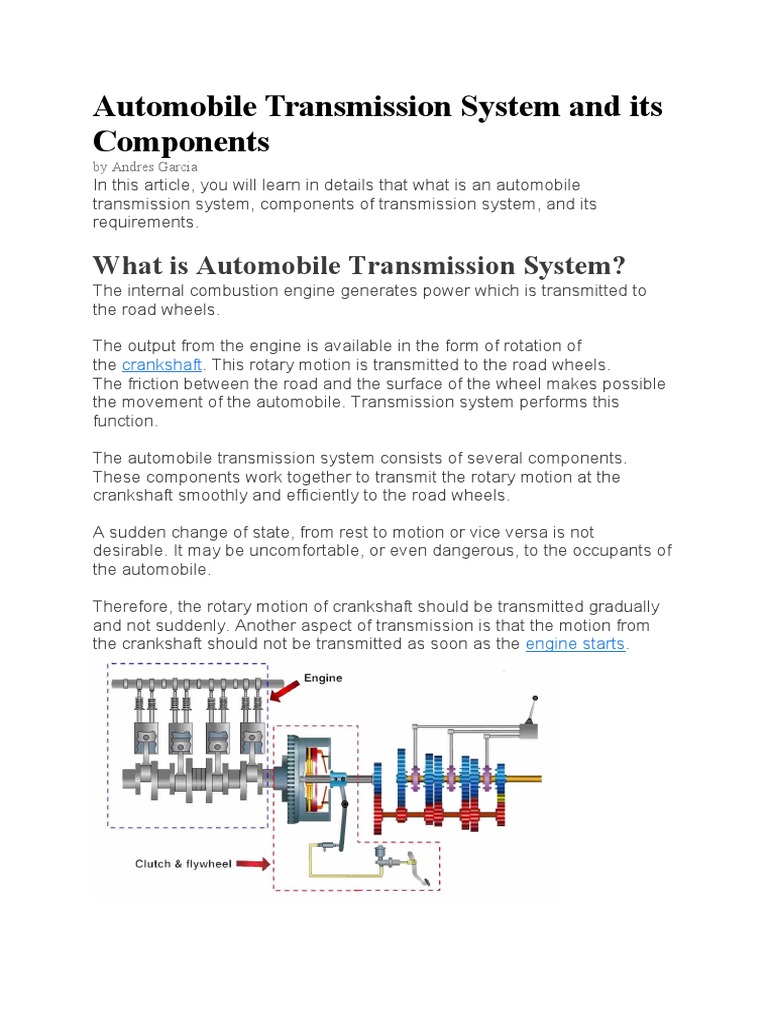 Automobile Transmission System and its Components

by Andres Garcia

In this article, you will learn in details that what is an automobile transmission system, components of transmission system, and its requirements.

What is Automobile Transmission System?

The internal combustion engine generates power which is transmitted to the road wheels.

The output from the engine is available in the form of rotation of the crankshaft. This rotary motion is transmitted to the road wheels. The friction between the road and the surface of the wheel makes possible the movement of the automobile. Transmission system performs this function.

The automobile transmission system consists of several components. These components work together to transmit the rotary motion at the crankshaft smoothly and efficiently to the road wheels.

A sudden change of state, from rest to motion or vice versa is not desirable. It may be uncomfortable, or even dangerous, to the occupants of the automobile.

Therefore, the rotary motion of crankshaft should be transmitted gradually and not suddenly. Another aspect of transmission is that the motion from the crankshaft should not be transmitted as soon as the engine starts.

Engine

Clutch & flywheel