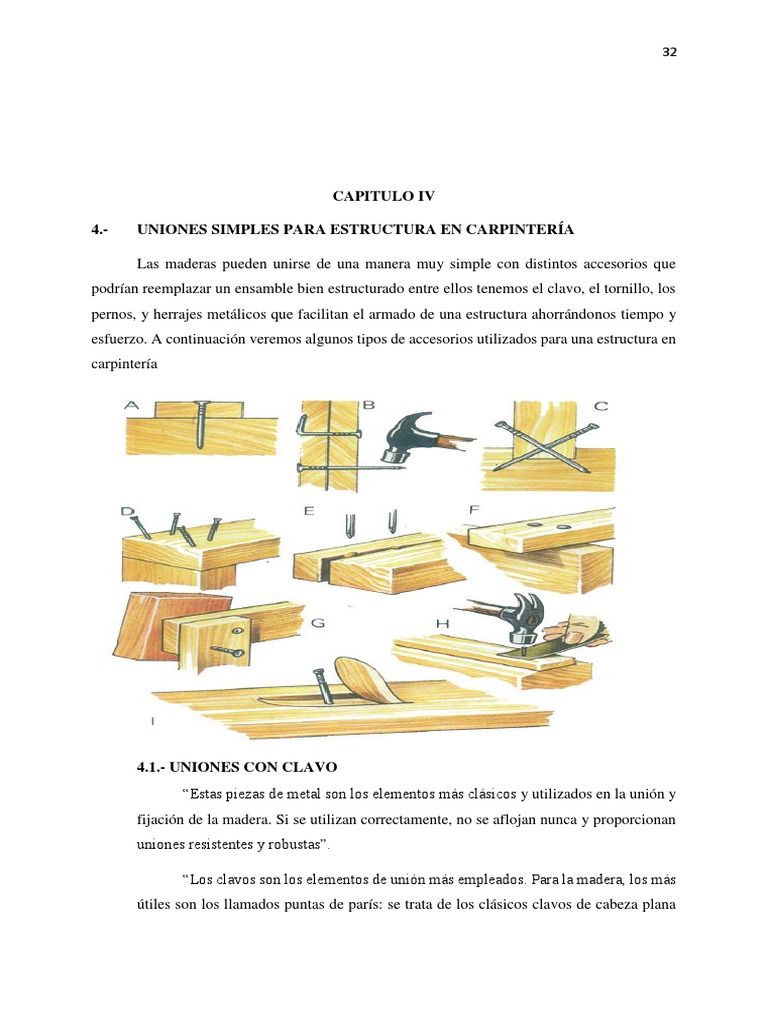 32

CAPITULO IV

4.- UNIONES SIMPLES PARA ESTRUCTURA EN CARPINTERÍA

Las maderas pueden unirse de una manera muy simple con distintos accesorios que podrían reemplazar un ensamble bien estructurado entre ellos tenemos el clavo, el tornillo, los pernos, y herrajes metálicos que facilitan el armado de una estructura ahorrándonos tiempo y esfuerzo. A continuación veremos algunos tipos de accesorios utilizados para una estructura en carpintería

A B C D E F G H I

4.1.- UNIONES CON CLAVO

“Estas piezas de metal son los elementos más clásicos y utilizados en la unión y fijación de la madera. Si se utilizan correctamente, no se aflojan nunca y proporcionan uniones resistentes y robustas”.

“Los clavos son los elementos de unión más empleados. Para la madera, los más útiles son los llamados puntas de parís: se trata de los clásicos clavos de cabeza plana