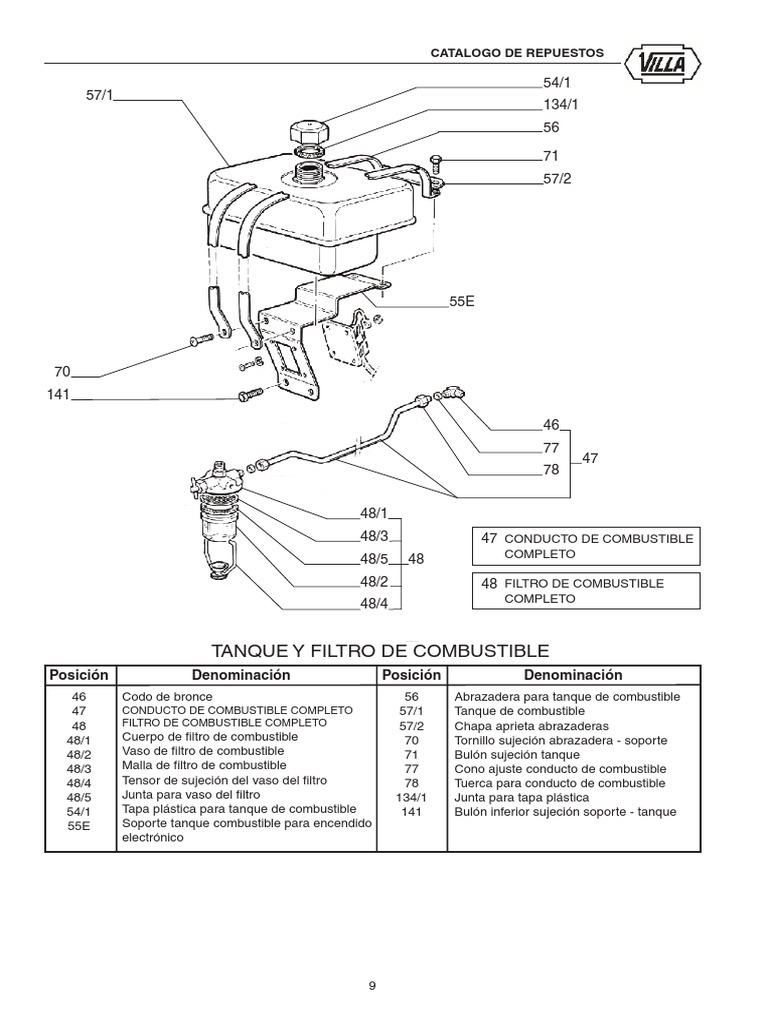 CATALOGO DE REPUESTOS

VILLA

57/1
54/1
134/1
56
71
57/2
55E
70
141
46
77
78
47
48/1
48/3
48/5
48
48/2
48/4

47 CONDUCTO DE COMBUSTIBLE COMPLETO

48 FILTRO DE COMBUSTIBLE COMPLETO

TANQUE Y FILTRO DE COMBUSTIBLE

| Posición | Denominación | Posición | Denominación |
|---|---|---|---|
| 46 | Codo de bronce | 56 | Abrazadera para tanque de combustible |
| 47 | CONDUCTO DE COMBUSTIBLE COMPLETO | 57/1 | Tanque de combustible |
| 48 | FILTRO DE COMBUSTIBLE COMPLETO | 57/2 | Chapa aprieta abrazaderas |
| 48/1 | Cuerpo de filtro de combustible | 70 | Tornillo sujeción abrazadera - soporte |
| 48/2 | Vaso de filtro de combustible | 71 | Bulón sujeción tanque |
| 48/3 | Malla de filtro de combustible | 77 | Cono ajuste conducto de combustible |
| 48/4 | Tensor de sujeción del vaso del filtro | 78 | Tuerca para conducto de combustible |
| 48/5 | Junta para vaso del filtro | 134/1 | Junta para tapa plástica |
| 54/1 | Tapa plástica para tanque de combustible | 141 | Bulón inferior sujeción soporte - tanque |
| 55E | Soporte tanque combustible para encendido electrónico | | |

9