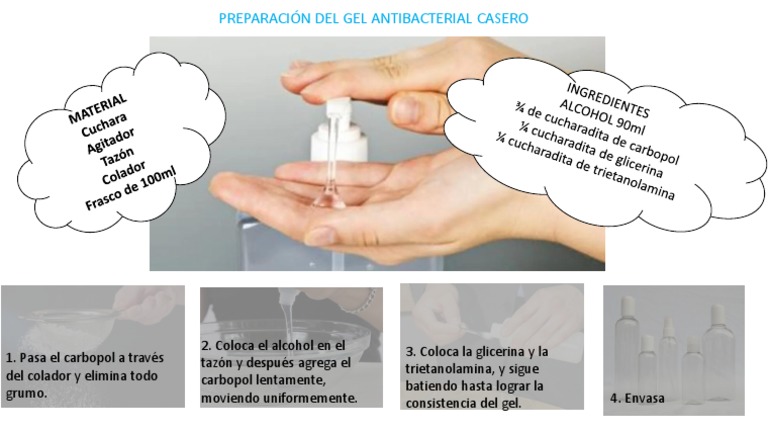 PREPARACIÓN DEL GEL ANTIBACTERIAL CASERO

MATERIAL
Cuchara
Agitador
Tazón
Colador
Frasco de 100ml

INGREDIENTES
ALCOHOL 90ml
¾ de cucharadita de carbopol
¼ cucharadita de glicerina
¼ cucharadita de trietanolamina

1. Pasa el carbopol a través del colador y elimina todo grumo.

2. Coloca el alcohol en el tazón y después agrega el carbopol lentamente, moviendo uniformemente.

3. Coloca la glicerina y la trietanolamina, y sigue batiendo hasta lograr la consistencia del gel.

4. Envasa