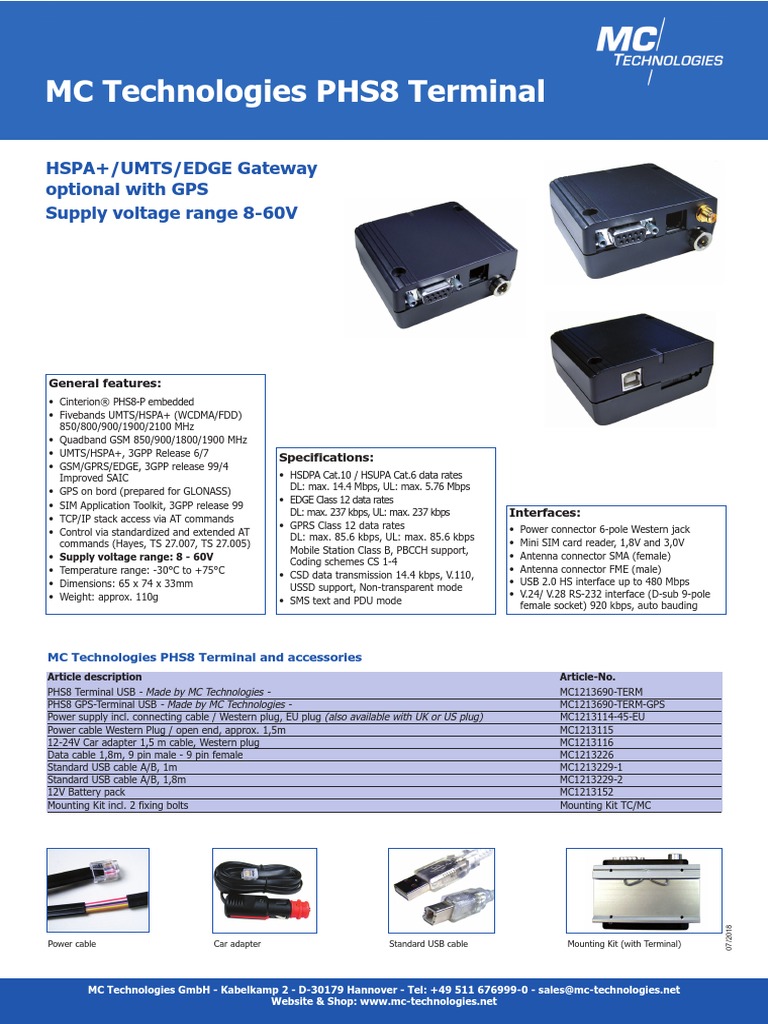 MC TECHNOLOGIES

MC Technologies PHS8 Terminal

HSPA+/UMTS/EDGE Gateway optional with GPS
Supply voltage range 8-60V

General features:
• Cinterion® PHS8-P embedded
• Fivebands UMTS/HSPA+ (WCDMA/FDD) 850/800/900/1900/2100 MHz
• Quadband GSM 850/900/1800/1900 MHz
• UMTS/HSPA+, 3GPP Release 6/7
• GSM/GPRS/EDGE, 3GPP release 99/4 Improved SAIC
• GPS on bord (prepared for GLONASS)
• SIM Application Toolkit, 3GPP release 99
• TCP/IP stack access via AT commands
• Control via standardized and extended AT commands (Hayes, TS 27.007, TS 27.005)
• Supply voltage range: 8 - 60V
• Temperature range: -30°C to +75°C
• Dimensions: 65 x 74 x 33mm
• Weight: approx. 110g

Specifications:
• HSDPA Cat.10 / HSUPA Cat.6 data rates DL: max. 14.4 Mbps, UL: max. 5.76 Mbps
• EDGE Class 12 data rates DL: max. 237 kbps, UL: max. 237 kbps
• GPRS Class 12 data rates DL: max. 85.6 kbps, UL: max. 85.6 kbps Mobile Station Class B, PBCCH support, Coding schemes CS 1-4
• CSD data transmission 14.4 kbps, V.110, USSD support, Non-transparent mode
• SMS text and PDU mode

Interfaces:
• Power connector 6-pole Western jack
• Mini SIM card reader, 1,8V and 3,0V
• Antenna connector SMA (female)
• Antenna connector FME (male)
• USB 2.0 HS interface up to 480 Mbps
• V.24/ V.28 RS-232 interface (D-sub 9-pole female socket) 920 kbps, auto bauding

MC Technologies PHS8 Terminal and accessories

| Article description | Article-No. |
|---|---|
| PHS8 Terminal USB - Made by MC Technologies - | MC1213690-TERM |
| PHS8 GPS-Terminal USB - Made by MC Technologies - | MC1213690-TERM-GPS |
| Power supply incl. connecting cable / Western plug, EU plug (also available with UK or US plug) | MC1213114-45-EU |
| Power cable Western Plug / open end, approx. 1,5m | MC1213115 |
| 12-24V Car adapter 1,5 m cable, Western plug | MC1213116 |
| Data cable 1,8m, 9 pin male - 9 pin female | MC1213226 |
| Standard USB cable A/B, 1m | MC1213229-1 |
| Standard USB cable A/B, 1,8m | MC1213229-2 |
| 12V Battery pack | MC1213152 |
| Mounting Kit incl. 2 fixing bolts | Mounting Kit TC/MC |

Power cable

Car adapter

Standard USB cable

Mounting Kit (with Terminal)

07/2018

MC Technologies GmbH - Kabelkamp 2 - D-30179 Hannover - Tel: +49 511 676999-0 - sales@mc-technologies.net
Website & Shop: www.mc-technologies.net