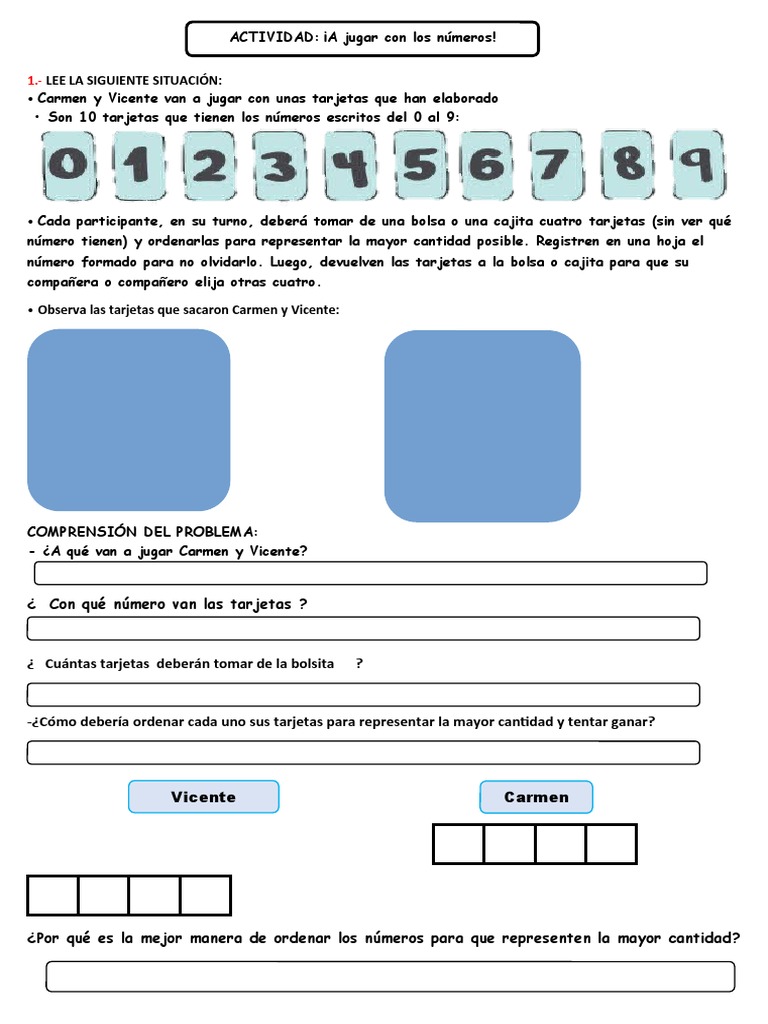 ACTIVIDAD: ¡A jugar con los números!

1.- LEE LA SIGUIENTE SITUACIÓN:
• Carmen y Vicente van a jugar con unas tarjetas que han elaborado
• Son 10 tarjetas que tienen los números escritos del 0 al 9:

0 1 2 3 4 5 6 7 8 9

• Cada participante, en su turno, deberá tomar de una bolsa o una cajita cuatro tarjetas (sin ver qué número tienen) y ordenarlas para representar la mayor cantidad posible. Registren en una hoja el número formado para no olvidarlo. Luego, devuelven las tarjetas a la bolsa o cajita para que su compañera o compañero elija otras cuatro.

• Observa las tarjetas que sacaron Carmen y Vicente:

COMPRENSIÓN DEL PROBLEMA:
- ¿A qué van a jugar Carmen y Vicente?

¿ Con qué número van las tarjetas ?

¿ Cuántas tarjetas deberán tomar de la bolsita ?

-¿Cómo debería ordenar cada uno sus tarjetas para representar la mayor cantidad y tentar ganar?

Vicente

Carmen

¿Por qué es la mejor manera de ordenar los números para que representen la mayor cantidad?