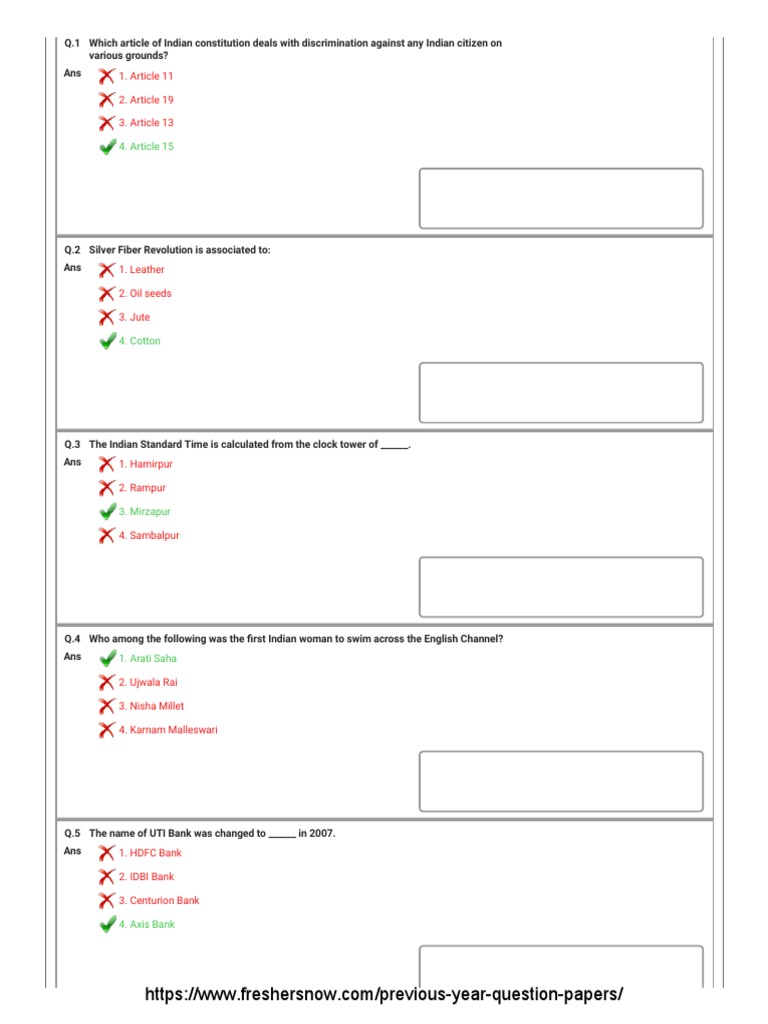 Q.1 Which article of Indian constitution deals with discrimination against any Indian citizen on various grounds?

Ans 1. Article 11

2. Article 19

3. Article 13

4. Article 15

Q.2 Silver Fiber Revolution is associated to:

Ans 1. Leather

2. Oil seeds

3. Jute

4. Cotton

Q.3 The Indian Standard Time is calculated from the clock tower of ______.

Ans 1. Hamirpur

2. Rampur

3. Mirzapur

4. Sambalpur

Q.4 Who among the following was the first Indian woman to swim across the English Channel?

Ans 1. Arati Saha

2. Ujwala Rai

3. Nisha Millet

4. Karnam Malleswari

Q.5 The name of UTI Bank was changed to ______ in 2007.

Ans 1. HDFC Bank

2. IDBI Bank

3. Centurion Bank

4. Axis Bank

https://www.freshersnow.com/previous-year-question-papers/