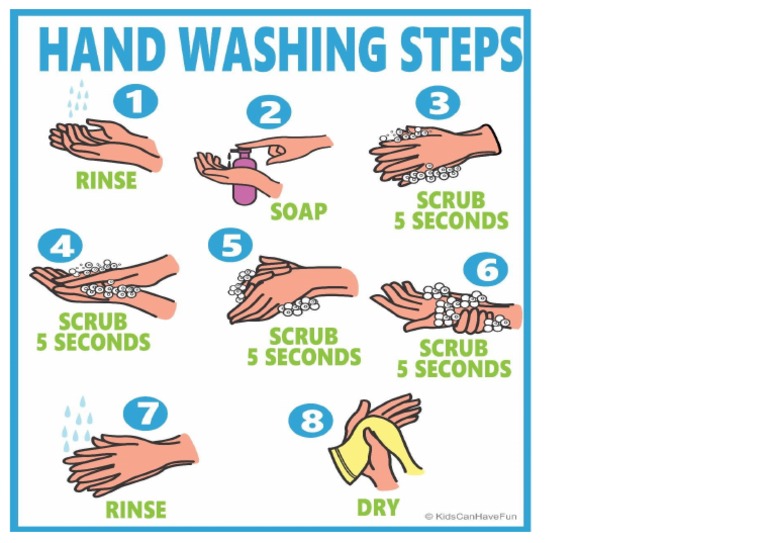 HAND WASHING STEPS

1
RINSE

2
SOAP

3
SCRUB 5 SECONDS

4
SCRUB 5 SECONDS

5
SCRUB 5 SECONDS

6
SCRUB 5 SECONDS

7
RINSE

8
DRY

© KidsCanHaveFun