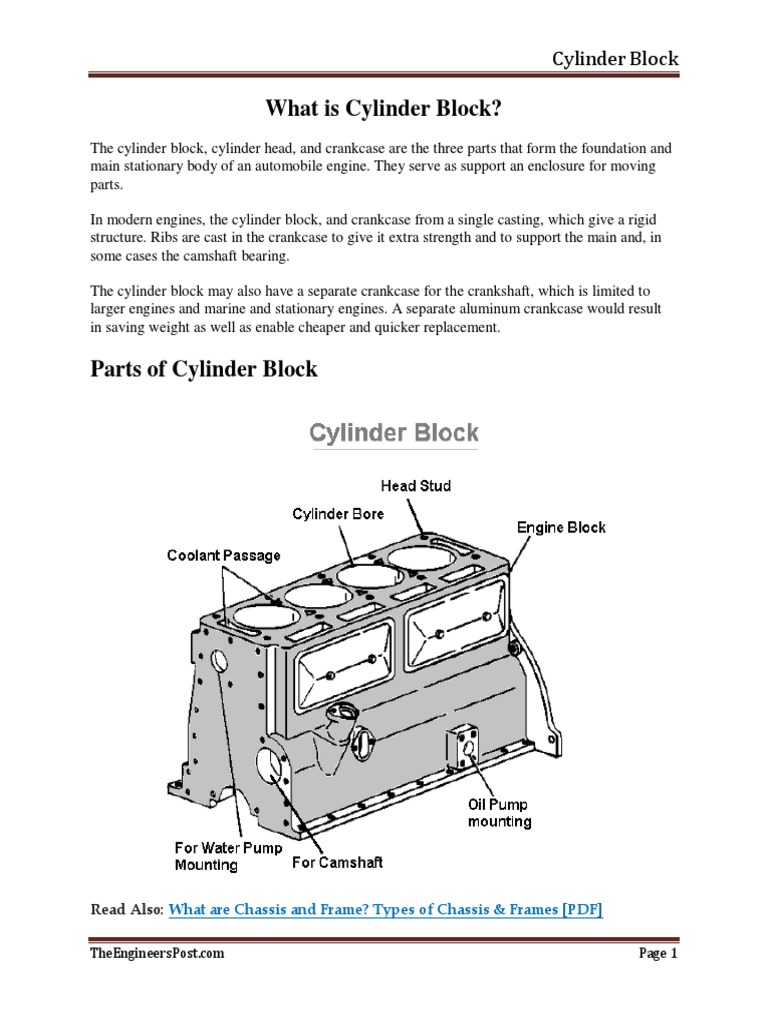 Cylinder Block

What is Cylinder Block?

The cylinder block, cylinder head, and crankcase are the three parts that form the foundation and main stationary body of an automobile engine. They serve as support an enclosure for moving parts.

In modern engines, the cylinder block, and crankcase from a single casting, which give a rigid structure. Ribs are cast in the crankcase to give it extra strength and to support the main and, in some cases the camshaft bearing.

The cylinder block may also have a separate crankcase for the crankshaft, which is limited to larger engines and marine and stationary engines. A separate aluminum crankcase would result in saving weight as well as enable cheaper and quicker replacement.

Parts of Cylinder Block

Cylinder Block

Head Stud

Cylinder Bore

Engine Block

Coolant Passage

Oil Pump mounting

For Water Pump Mounting

For Camshaft

Read Also: What are Chassis and Frame? Types of Chassis & Frames [PDF]

TheEngineersPost.com

Page 1