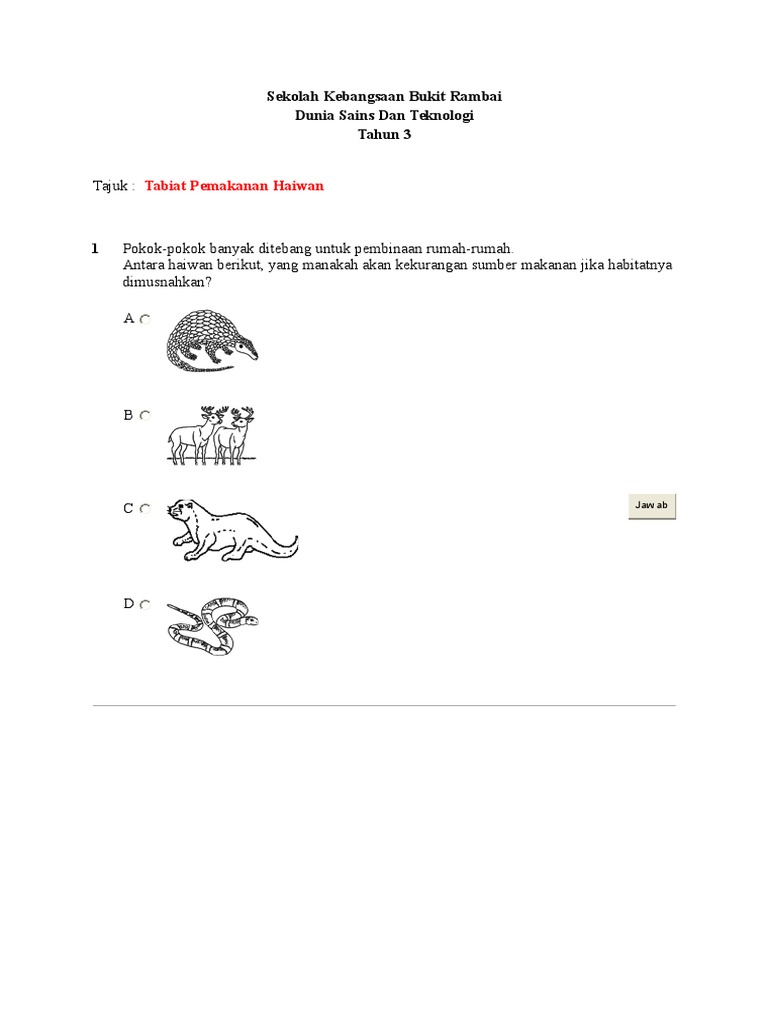 Sekolah Kebangsaan Bukit Rambai
Dunia Sains Dan Teknologi
Tahun 3

Tajuk : Tabiat Pemakanan Haiwan

1 Pokok-pokok banyak ditebang untuk pembinaan rumah-rumah.
Antara haiwan berikut, yang manakah akan kekurangan sumber makanan jika habitatnya dimusnahkan?

A

B

C

D

Jawab