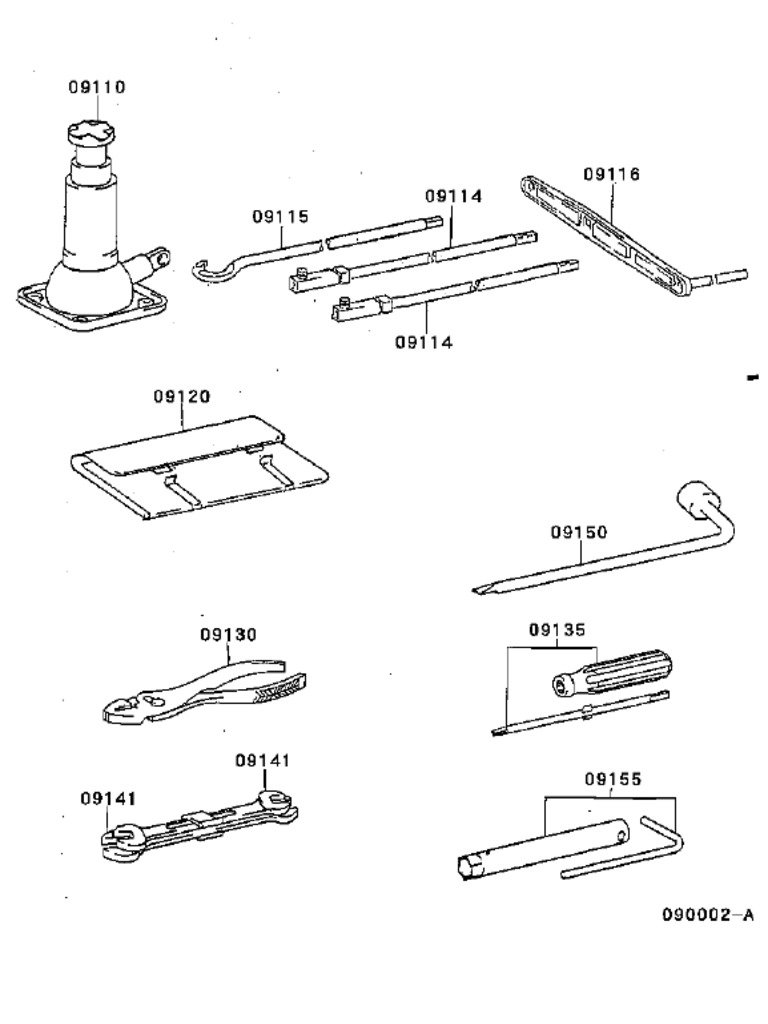 09110

09115

09114

09116

09114

09120

09150

09130

09135

09141

09141

09155

090002-A