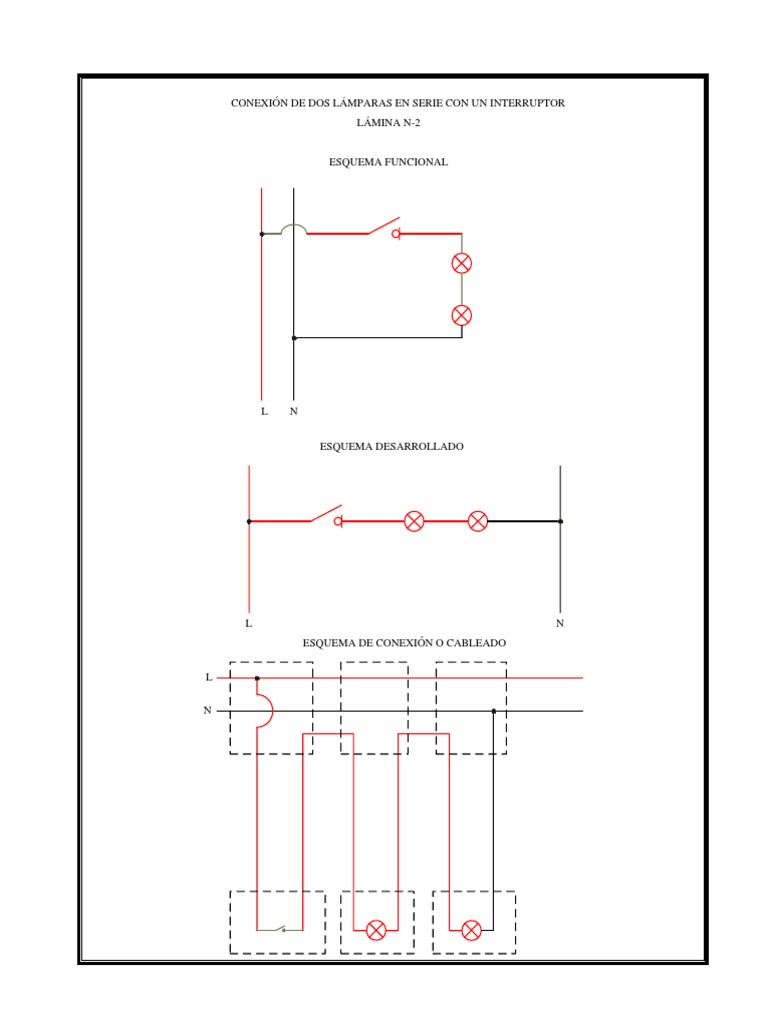 CONEXIÓN DE DOS LÁMPARAS EN SERIE CON UN INTERRUPTOR
LÁMINA N-2

ESQUEMA FUNCIONAL

L N

ESQUEMA DESARROLLADO

L N

ESQUEMA DE CONEXIÓN O CABLEADO

L
N