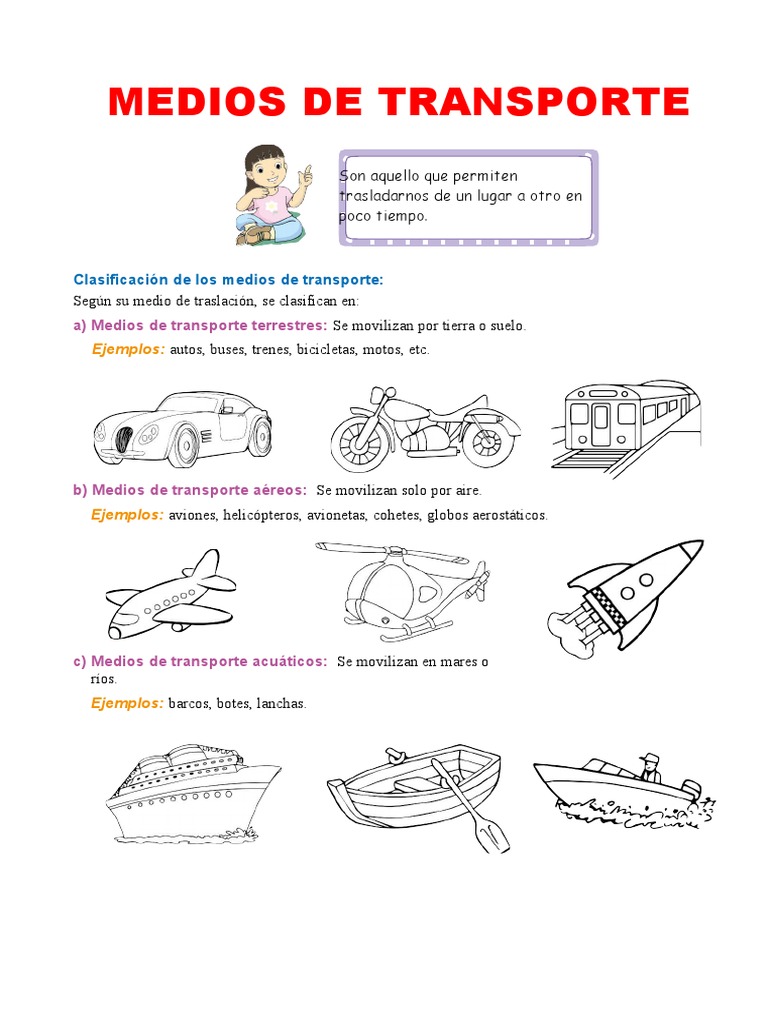 MEDIOS DE TRANSPORTE

Son aquello que permiten trasladarnos de un lugar a otro en poco tiempo.

Clasificación de los medios de transporte:
Según su medio de traslación, se clasifican en:

a) Medios de transporte terrestres: Se movilizan por tierra o suelo.
Ejemplos: autos, buses, trenes, bicicletas, motos, etc.

b) Medios de transporte aéreos: Se movilizan solo por aire.
Ejemplos: aviones, helicópteros, avionetas, cohetes, globos aerostáticos.

c) Medios de transporte acuáticos: Se movilizan en mares o ríos.
Ejemplos: barcos, botes, lanchas.