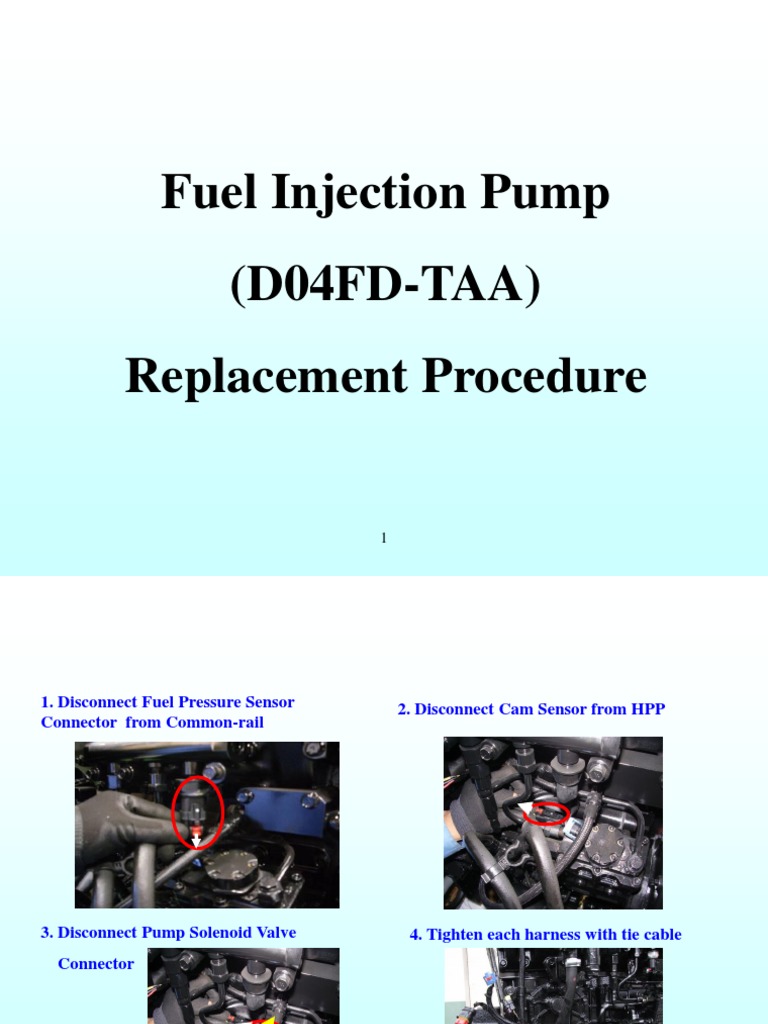 Fuel Injection Pump

(D04FD-TAA)

Replacement Procedure

1

1. Disconnect Fuel Pressure Sensor Connector from Common-rail

2. Disconnect Cam Sensor from HPP

3. Disconnect Pump Solenoid Valve Connector

4. Tighten each harness with tie cable